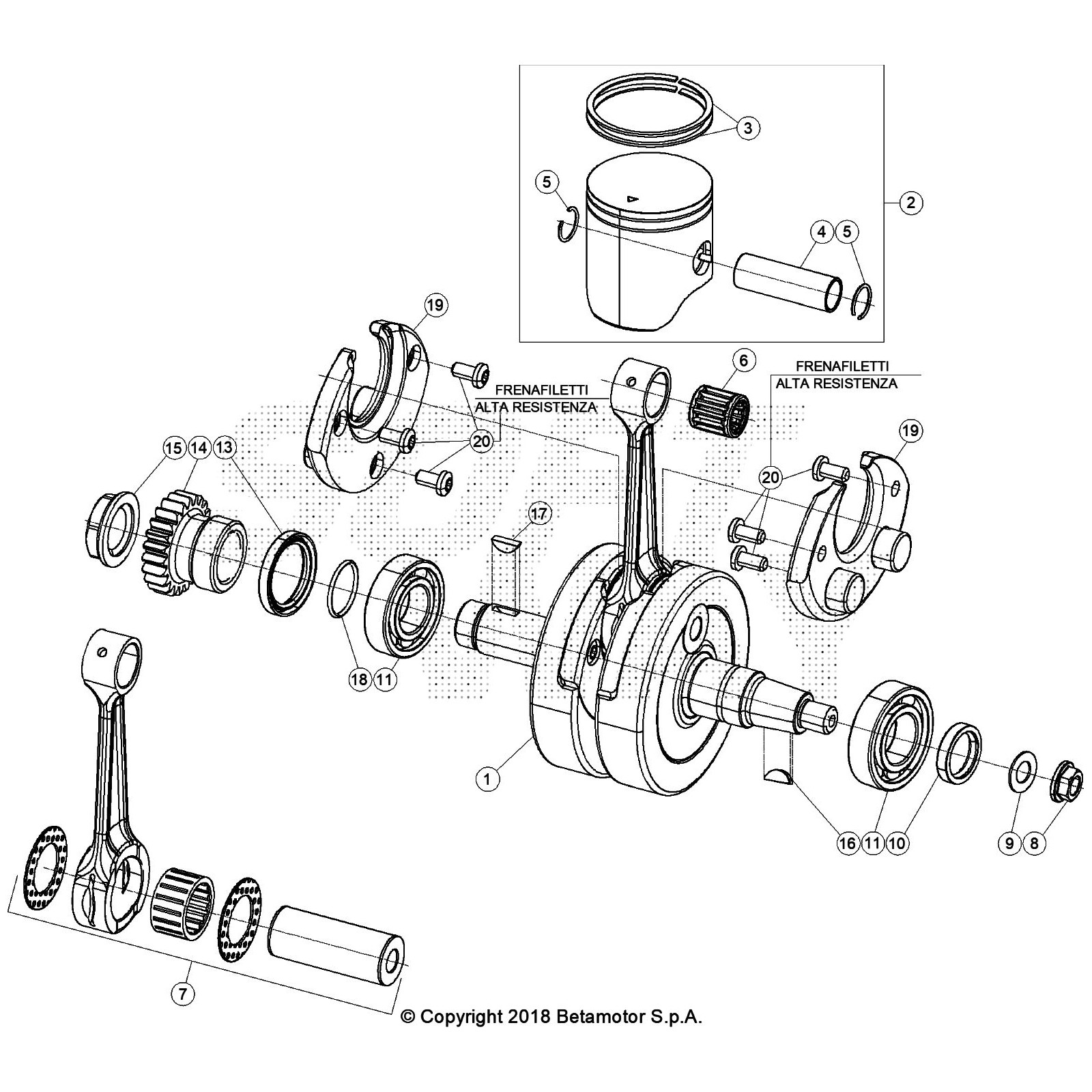 3
5
2
4
5
19
6
FRENAFILETTI
ALTA RESISTENZA
FRENAFILETTI
ALTA RESISTENZA
20
19
15
14
13
20
17
18
11
1
16
11
10
9
8
7
© Copyright 2018 Betamotor S.p.A.