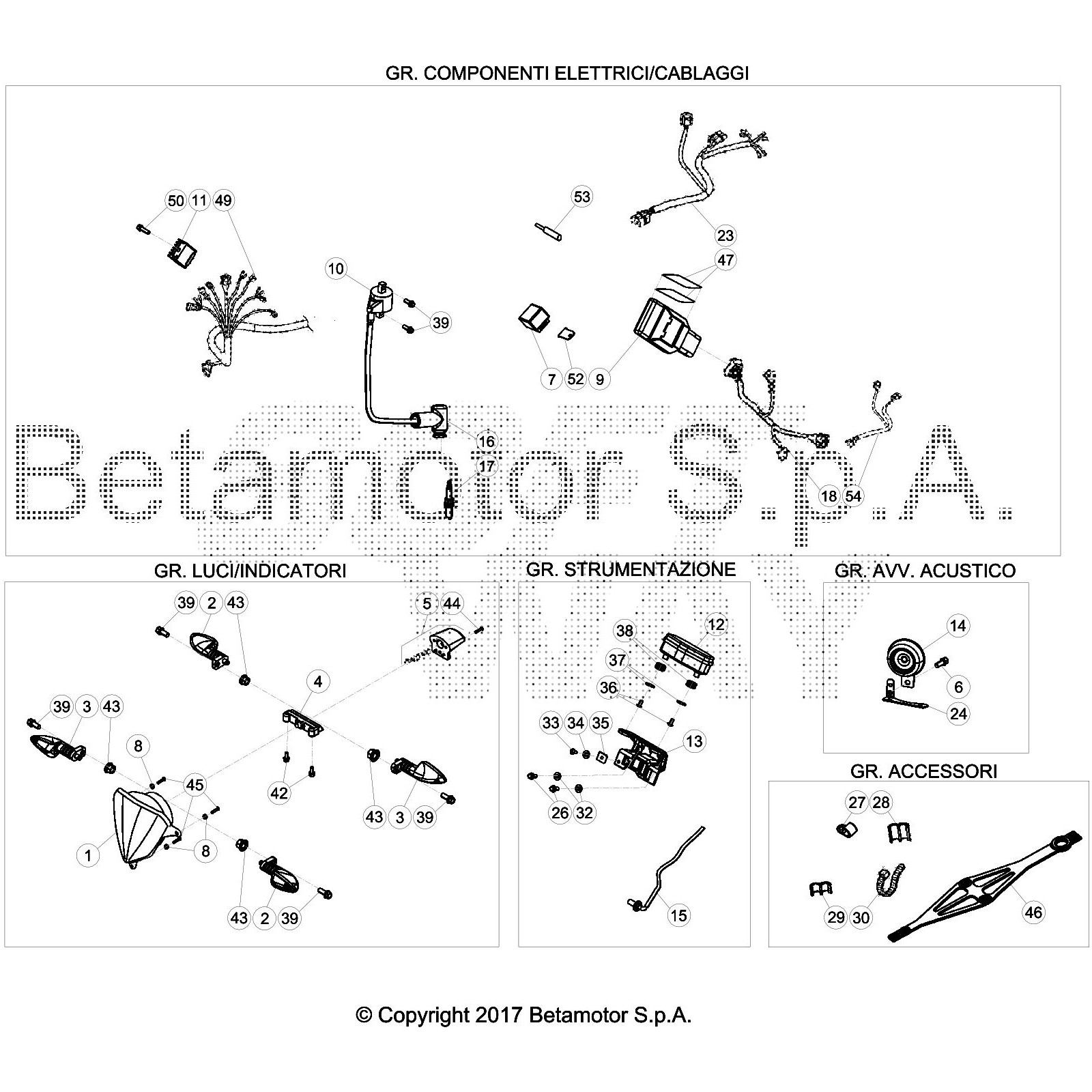 GR. COMPONENTI ELETTRICI/CABLAGGI

50 11 49

53

23

47

10

39

7 52 9

16

17

18 54

Betamotor S.p.A.

GR. LUCI/INDICATORI

39 2 43

5 44

4

39 3 43

8

45

42

43 3 39

1

8

43 2 39

GR. STRUMENTAZIONE

38

12

37

36

33 34 35

13

26 32

15

GR. AVV. ACUSTICO

14

6

24

GR. ACCESSORI

27 28

29 30

46

© Copyright 2017 Betamotor S.p.A.