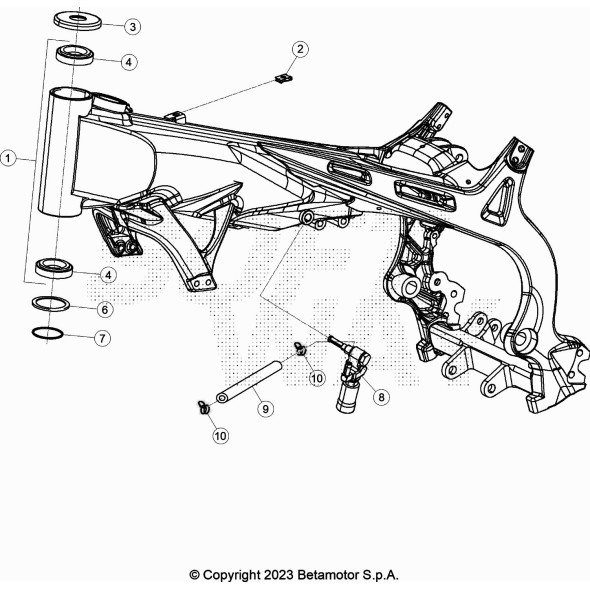 3
4
2
1
4
6
7
10
8
9
10

© Copyright 2023 Betamotor S.p.A.