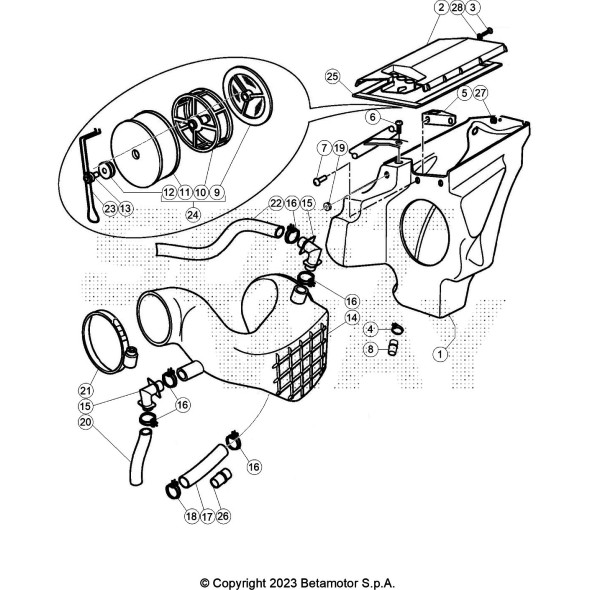 2 28 3

25

5 27

6

7 19

12 11 10 9

23 13

24

22 16 15

16

14

4

8

1

21

15 16

20

16

18 17 26

© Copyright 2023 Betamotor S.p.A.