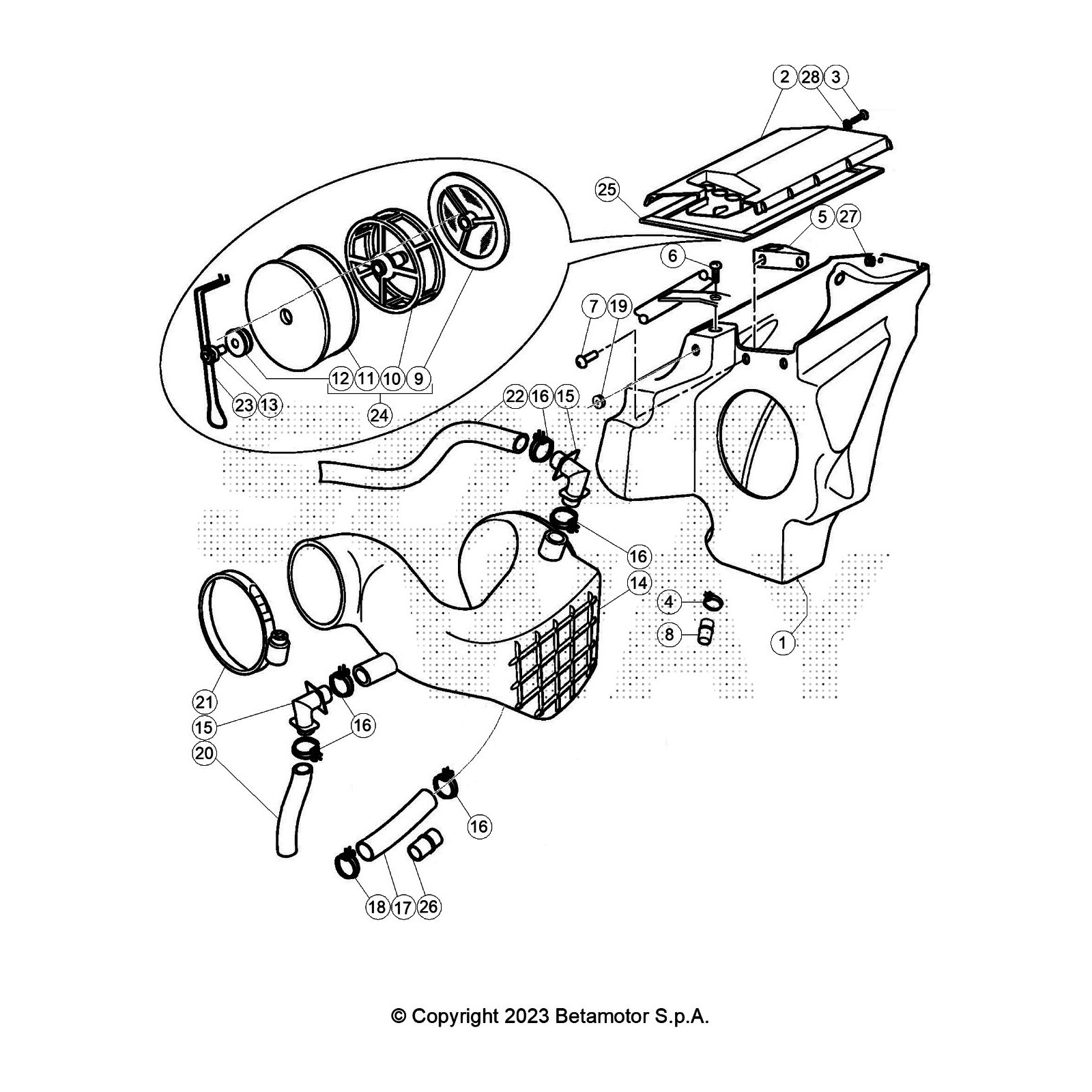 2 28 3

25

5 27

6

7 19

12 11 10 9

23 13

24

22 16 15

16

14

4

8

1

21

15

16

20

16

18 17 26

© Copyright 2023 Betamotor S.p.A.