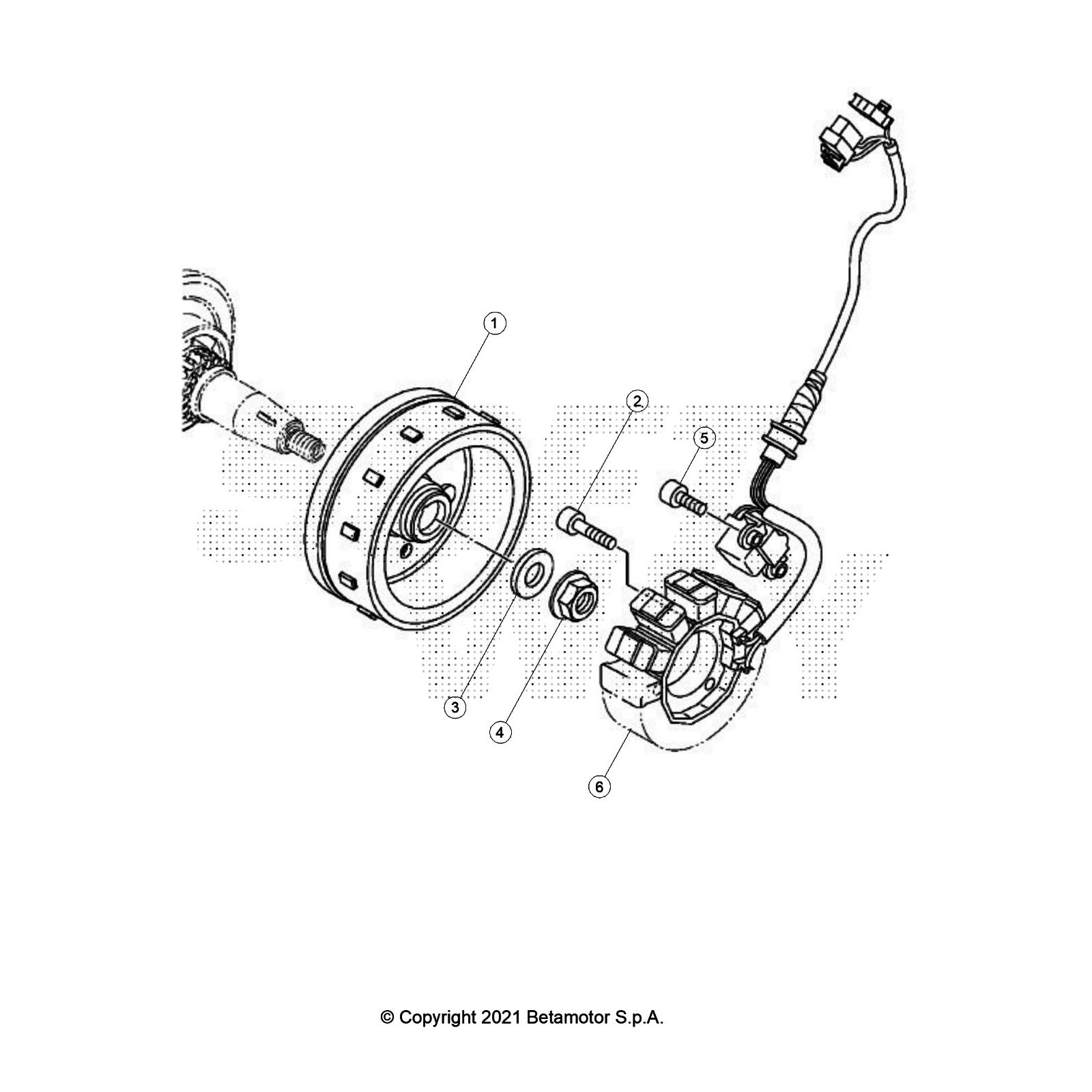 1

2

5

3

4

6

© Copyright 2021 Betamotor S.p.A.