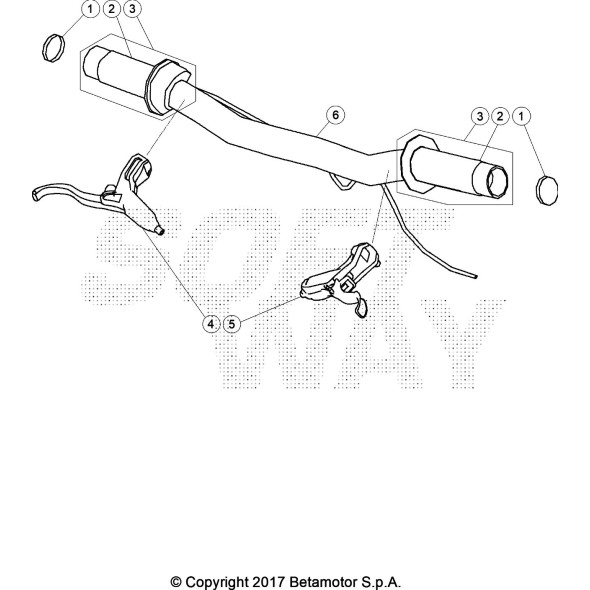 1 2 3

6

3 2 1

SOFT WAY

4 5

© Copyright 2017 Betamotor S.p.A.