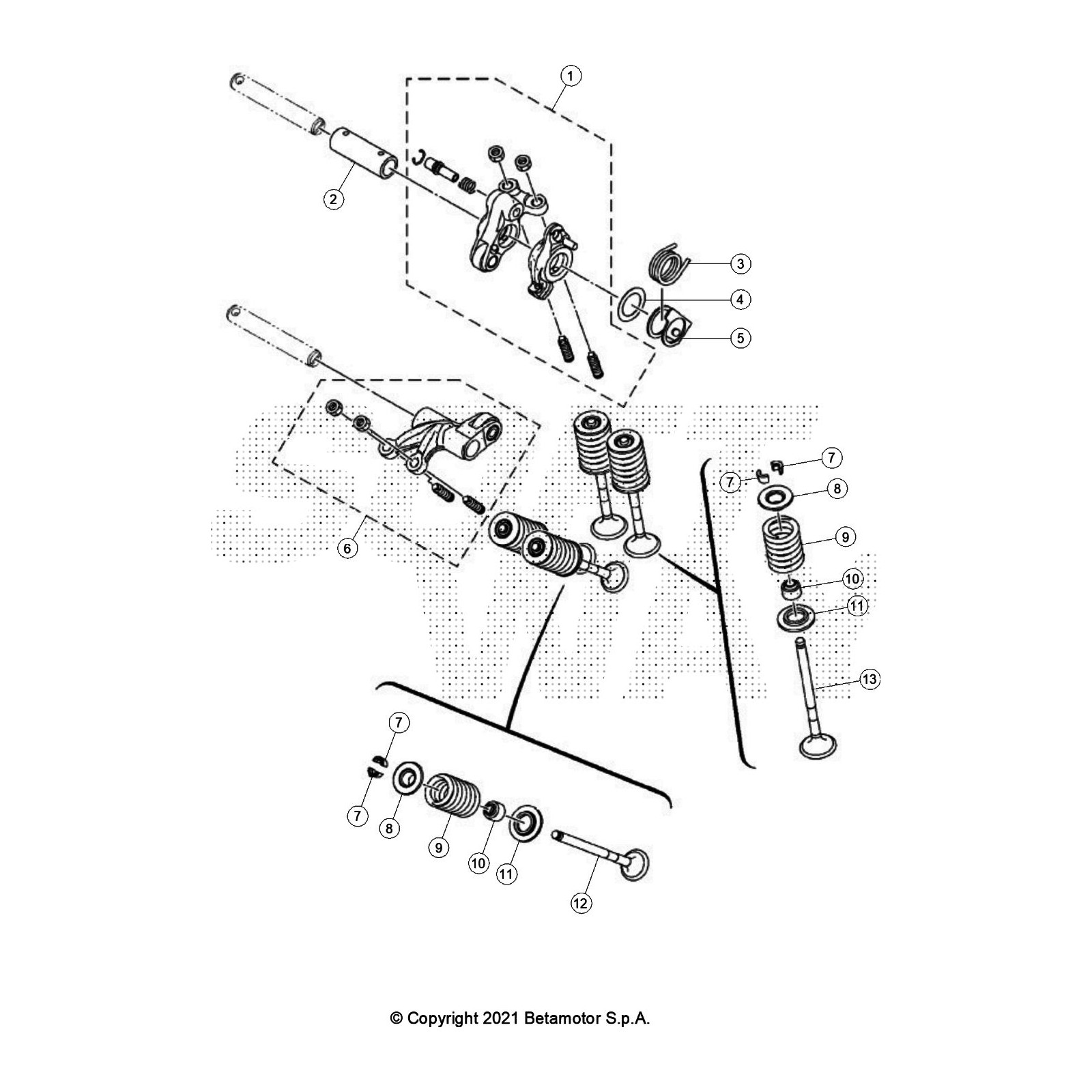 1
2
3
4
5
6
7
7
8
9
10
11
13
7
7
8
9
10
11
12

© Copyright 2021 Betamotor S.p.A.