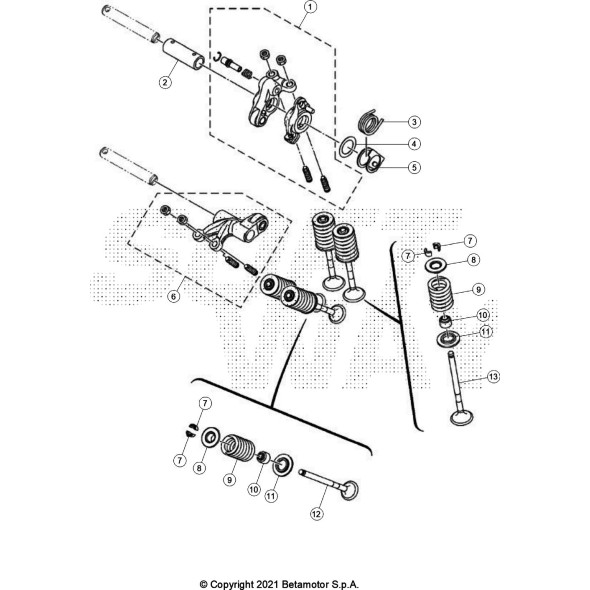 1
2
3
4
5
6
7
7
8
9
10
11
13
7
7
8
9
10
11
12

© Copyright 2021 Betamotor S.p.A.