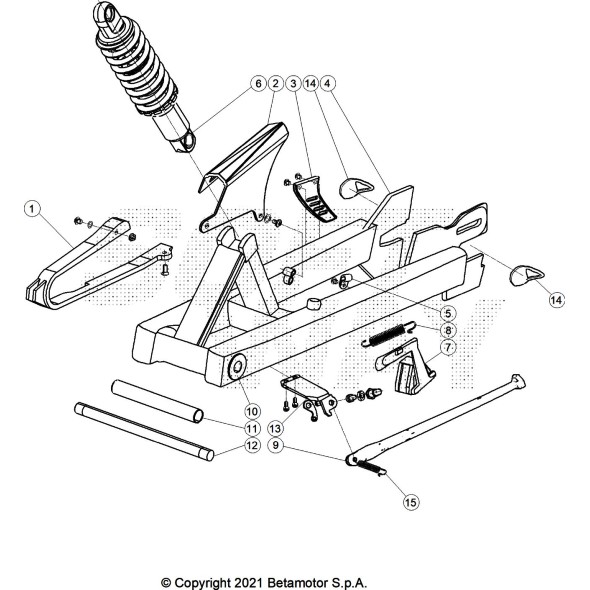 6
2
3
14
4
1
14
5
8
7
10
11
13
12
9
15

© Copyright 2021 Betamotor S.p.A.