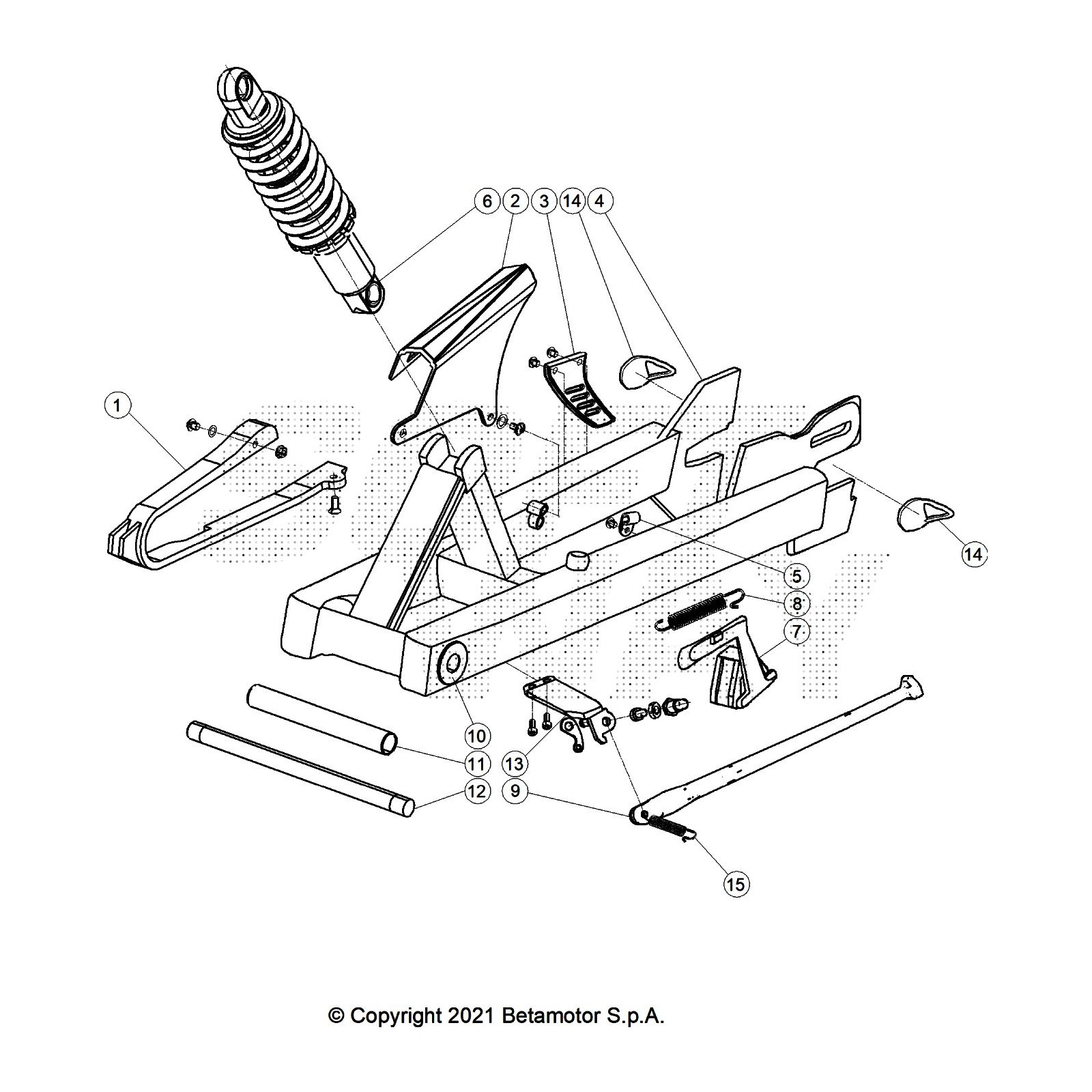 6 2 3 14 4

1

14

5

8

7

10

11

13

12

9

15

© Copyright 2021 Betamotor S.p.A.