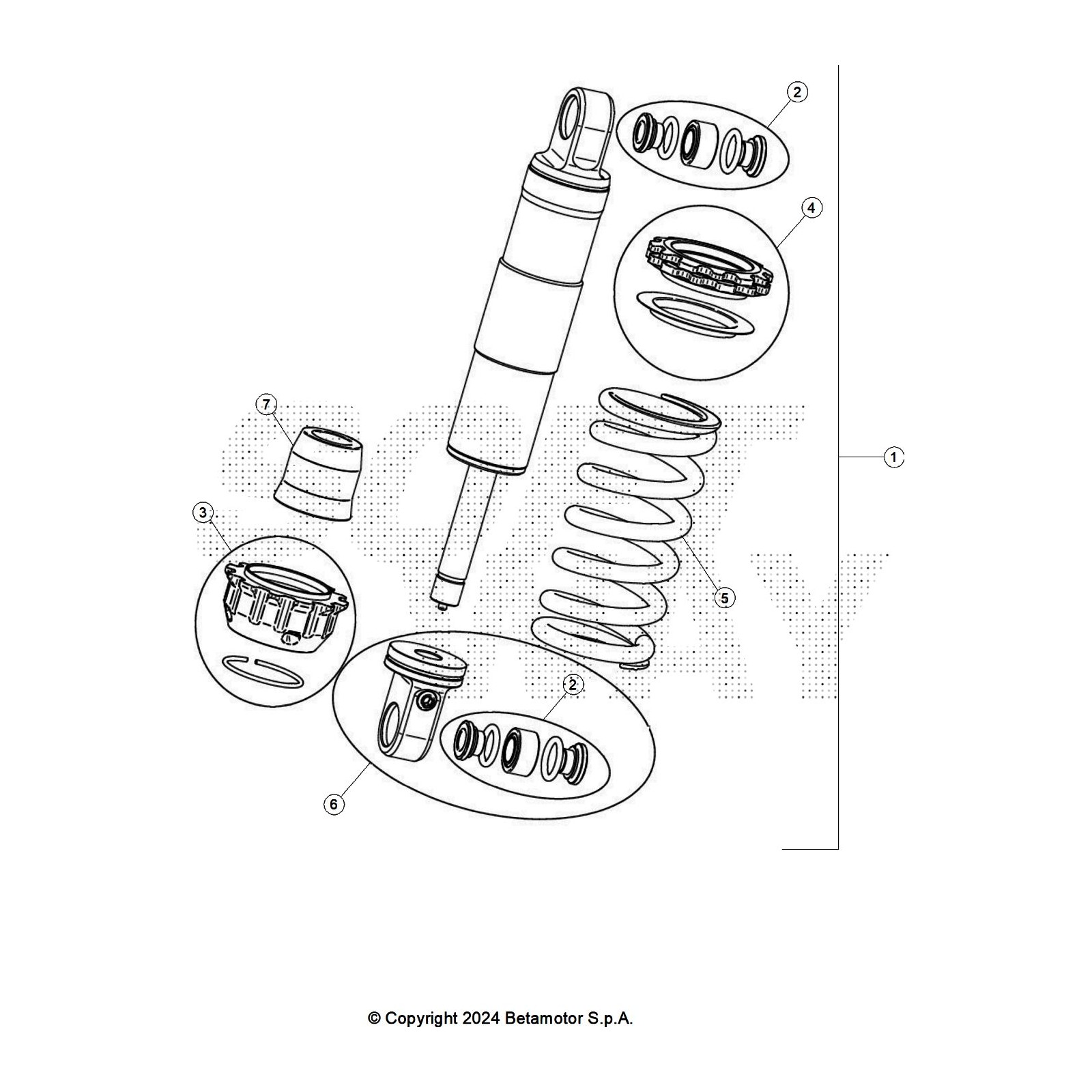 2
4
7
1
3
5
2
6
© Copyright 2024 Betamotor S.p.A.