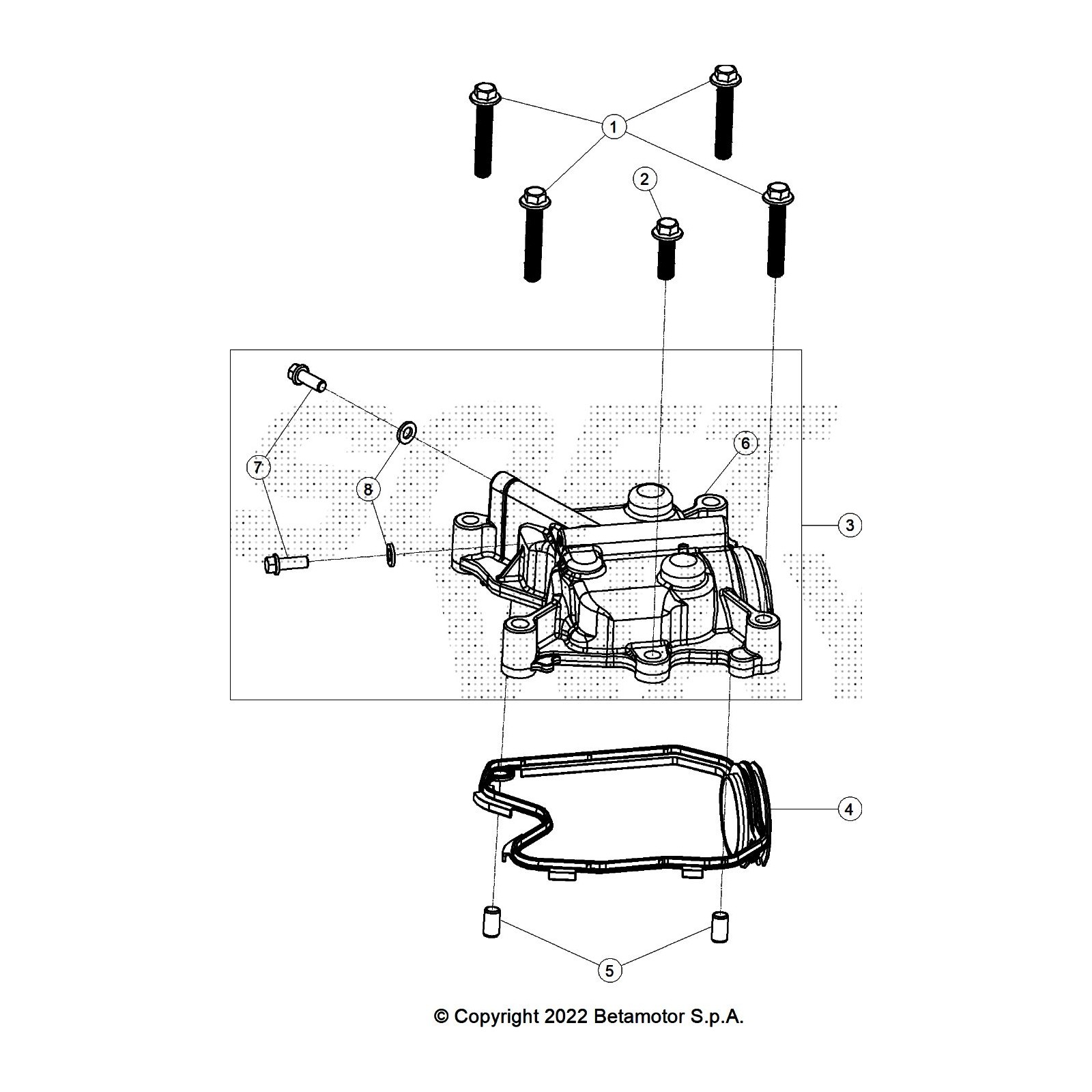 1
2
6
7
8
3
4
5
© Copyright 2022 Betamotor S.p.A.