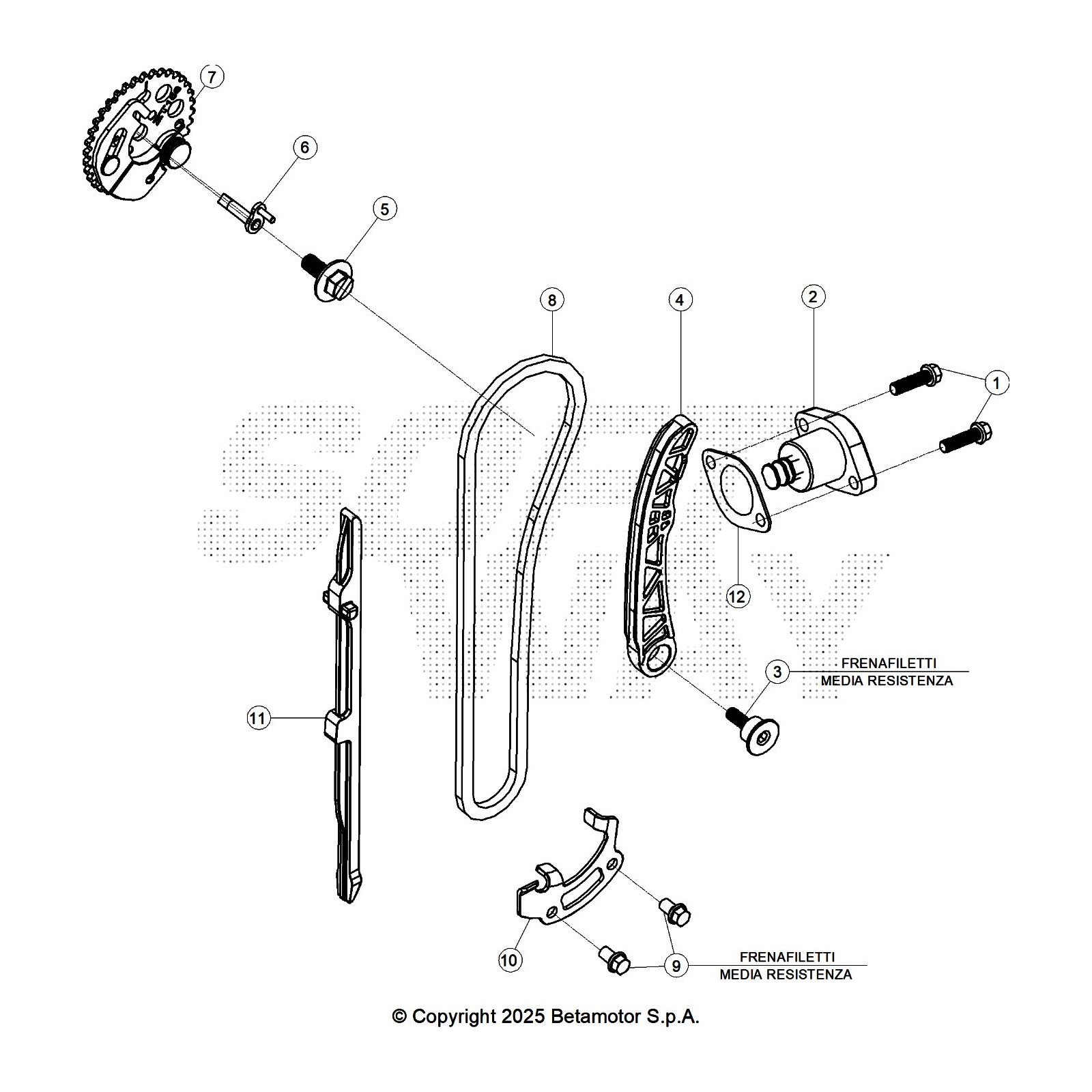 7

6

5

8

4

2

1

12

3 FRENAFILETTI MEDIA RESISTENZA

11

10

9 FRENAFILETTI MEDIA RESISTENZA

© Copyright 2025 Betamotor S.p.A.