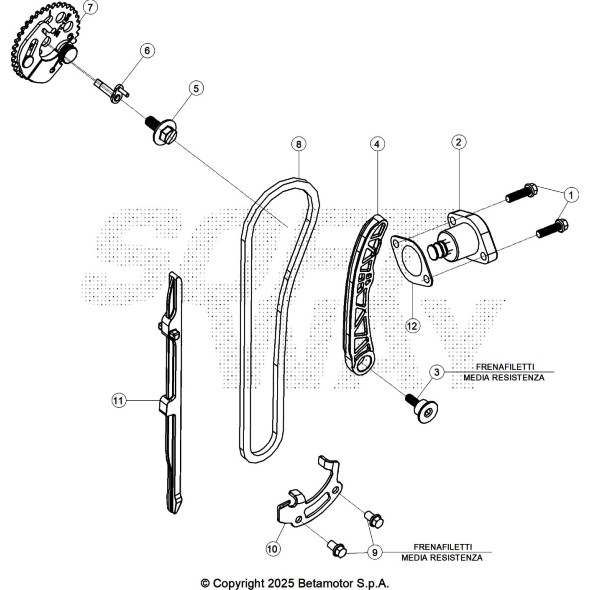 7
6
5
8
4
2
1
12
3
FRENAFILETTI
MEDIA RESISTENZA
11
10
9
FRENAFILETTI
MEDIA RESISTENZA
© Copyright 2025 Betamotor S.p.A.