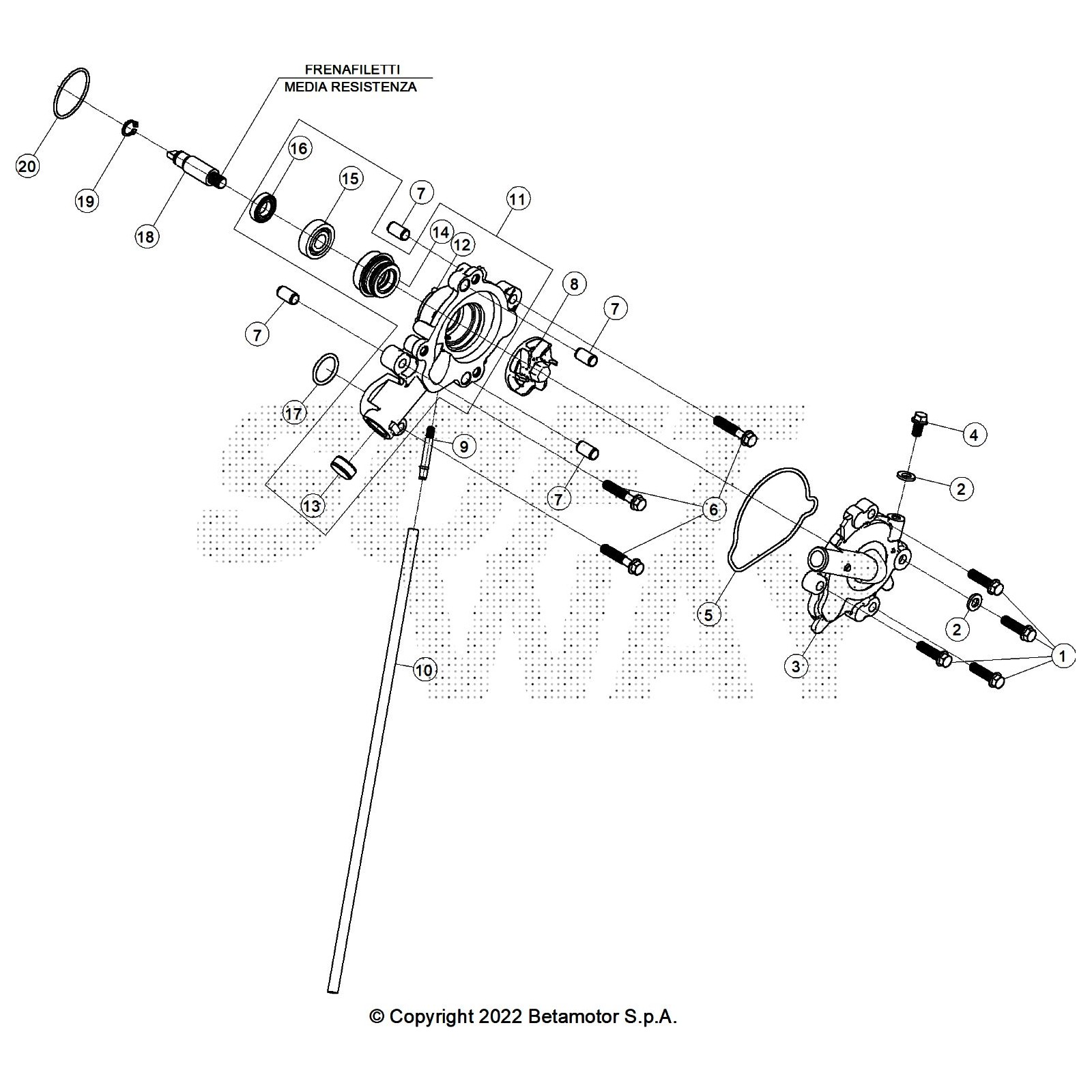 FRENAFILETTI
MEDIA RESISTENZA

20
19
18
16
15
7
11
14
12
8
7
7
17
9
13
7
6
4
2
5
2
3
1
10

© Copyright 2022 Betamotor S.p.A.