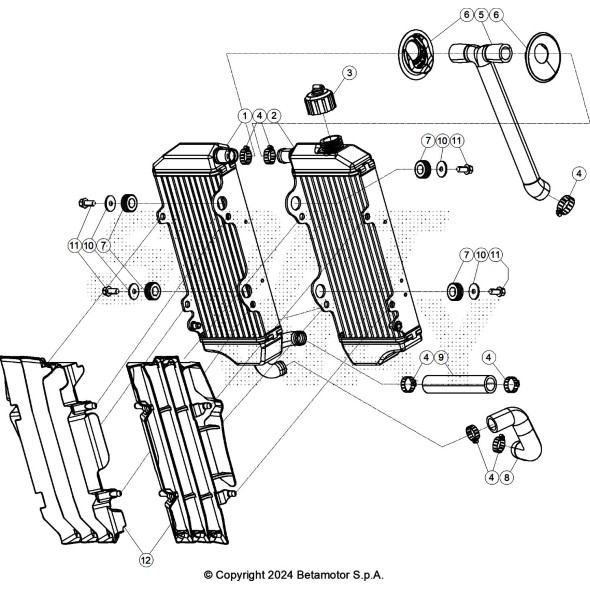 6 5 6

3

1 4 2

7 10 11

4

11 10 7

7 10 11

4 9 4

4 8

12

© Copyright 2024 Betamotor S.p.A.