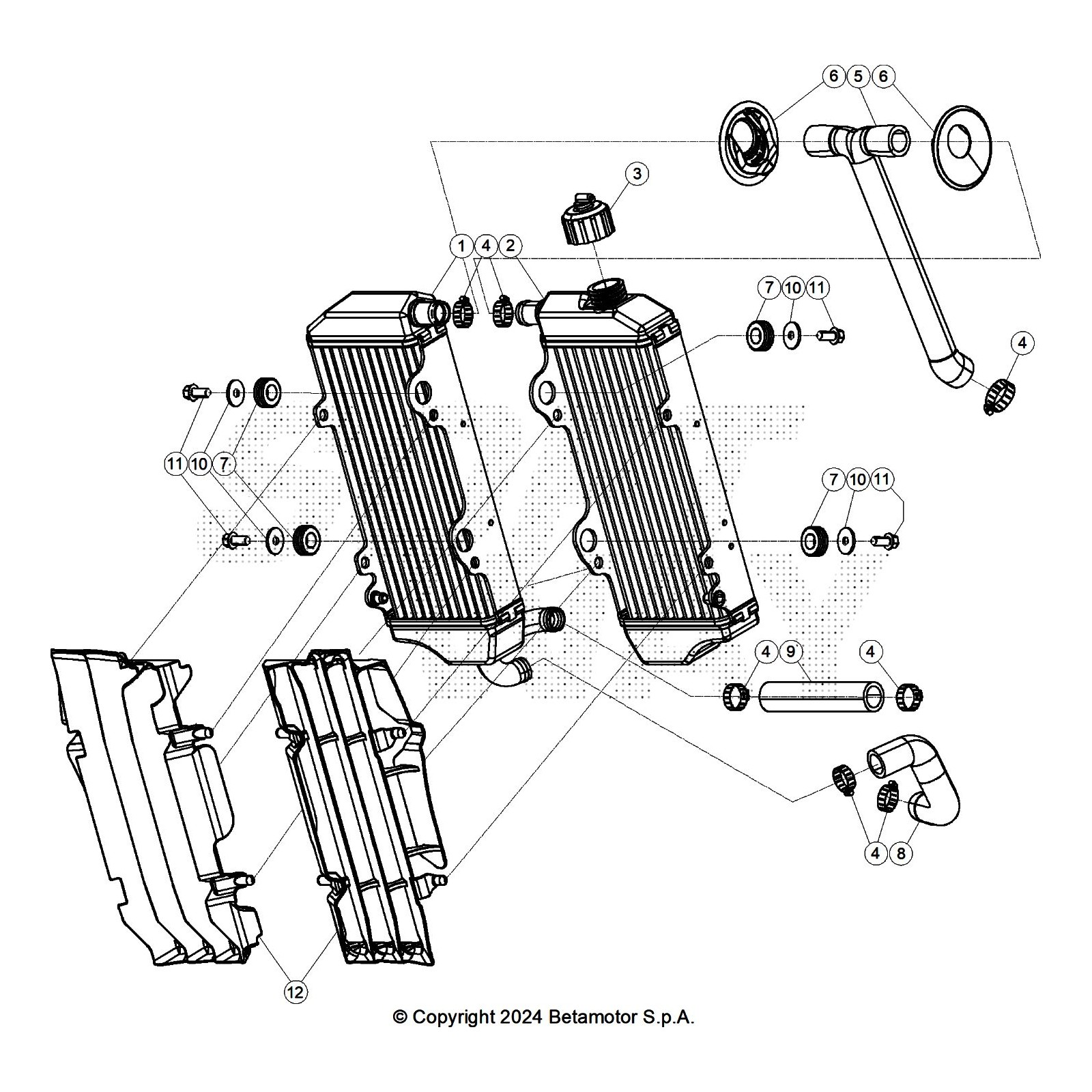 6 5 6

3

1 4 2

7 10 11

4

11 10 7

7 10 11

4 9 4

4 8

12

© Copyright 2024 Betamotor S.p.A.