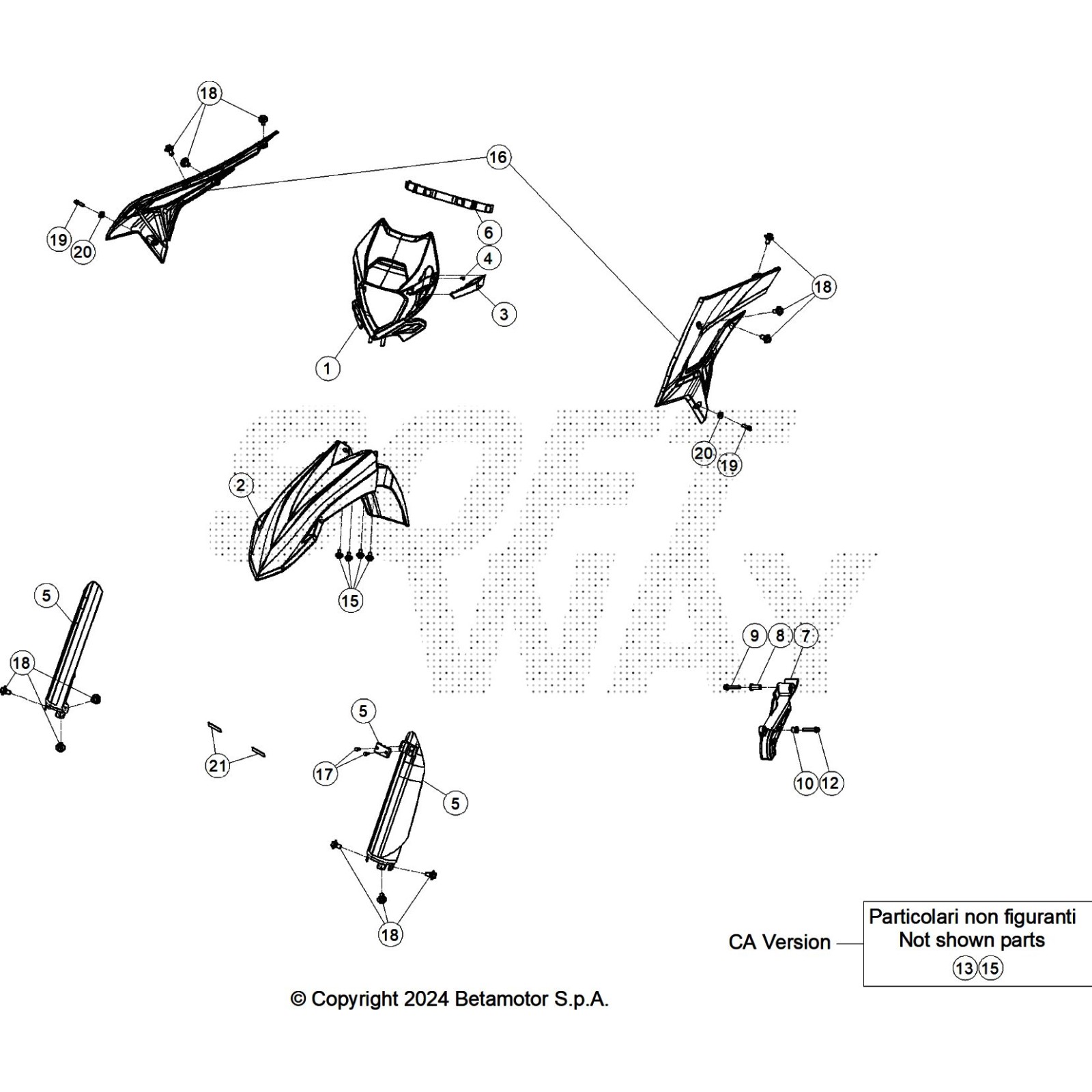 18
16
19
20
6
4
3
1
18
20
19
2
15
5
18
9 8 7
21
5
17
5
10 12
18
CA Version
Particolari non figuranti
Not shown parts
13 15
© Copyright 2024 Betamotor S.p.A.