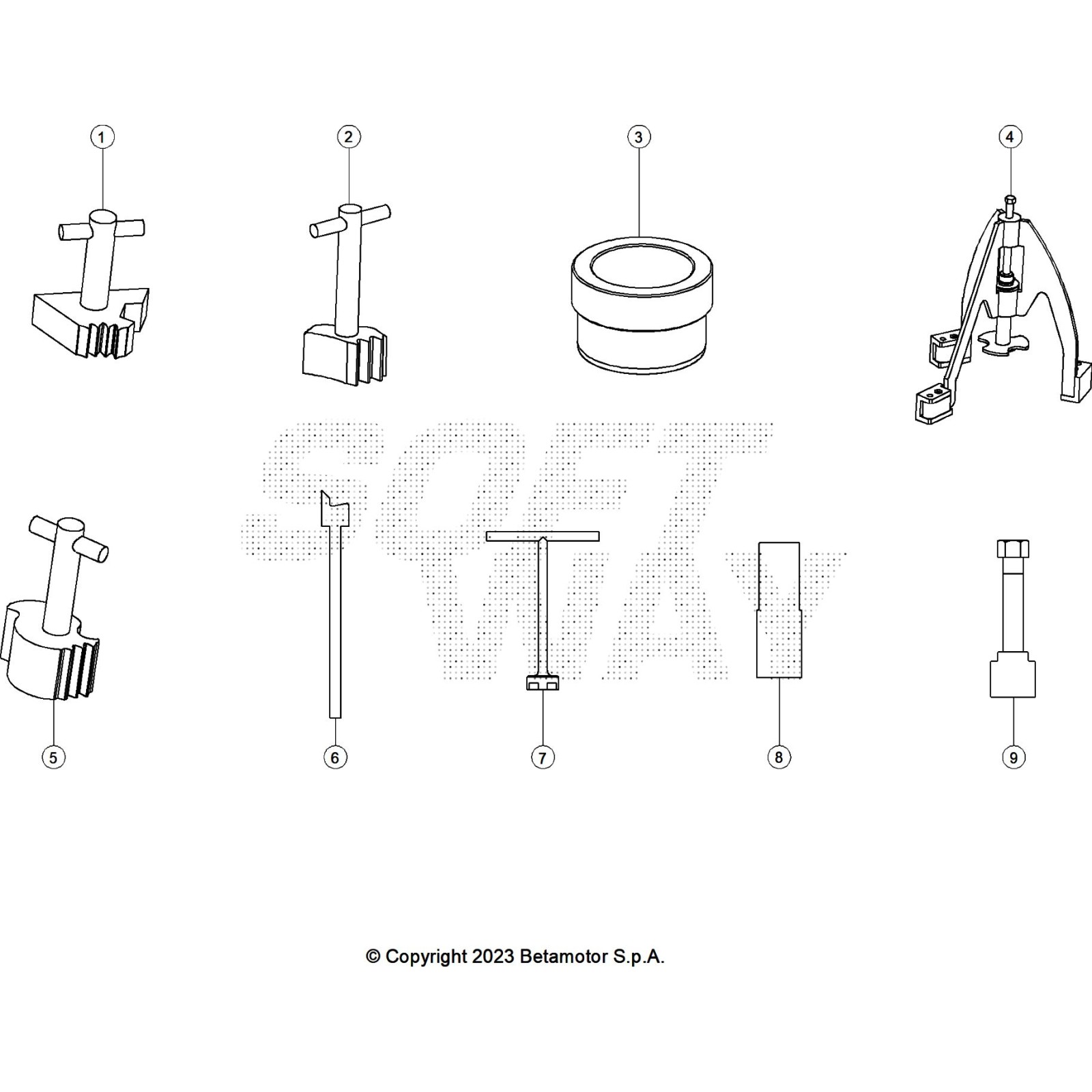 1
2
3
4
SOFT
WAY
5
6
7
8
9

© Copyright 2023 Betamotor S.p.A.