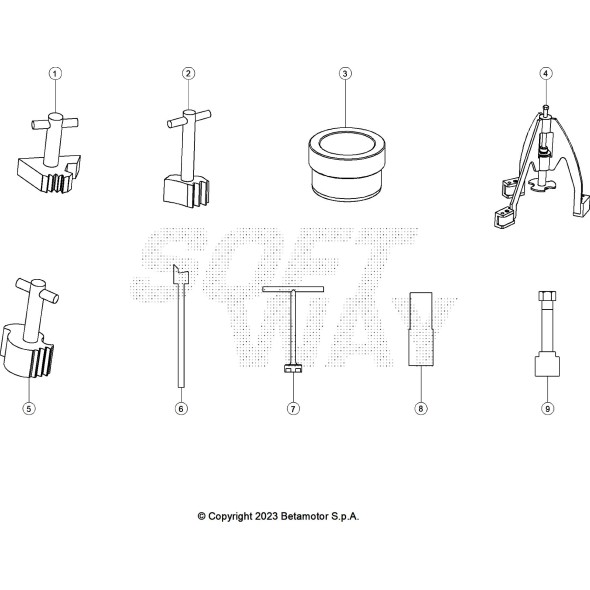 1
2
3
4
SOFT
WAY
5
6
7
8
9
© Copyright 2023 Betamotor S.p.A.