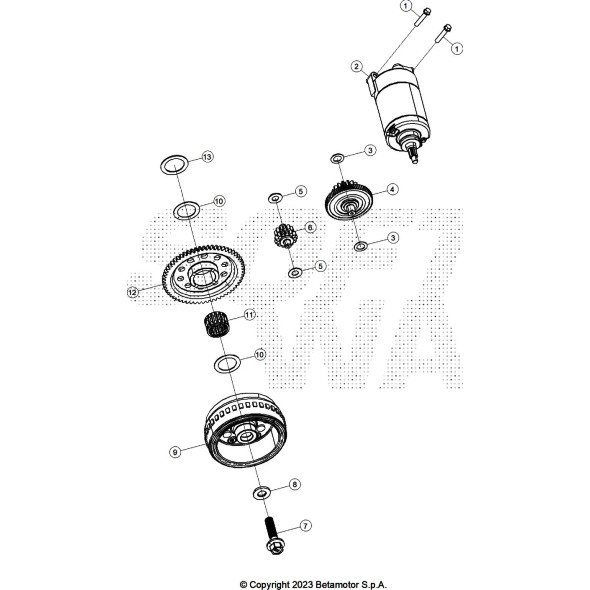 1
1
2
3
13
5
4
10
6
3
5
12
11
10
9
8
7
© Copyright 2023 Betamotor S.p.A.