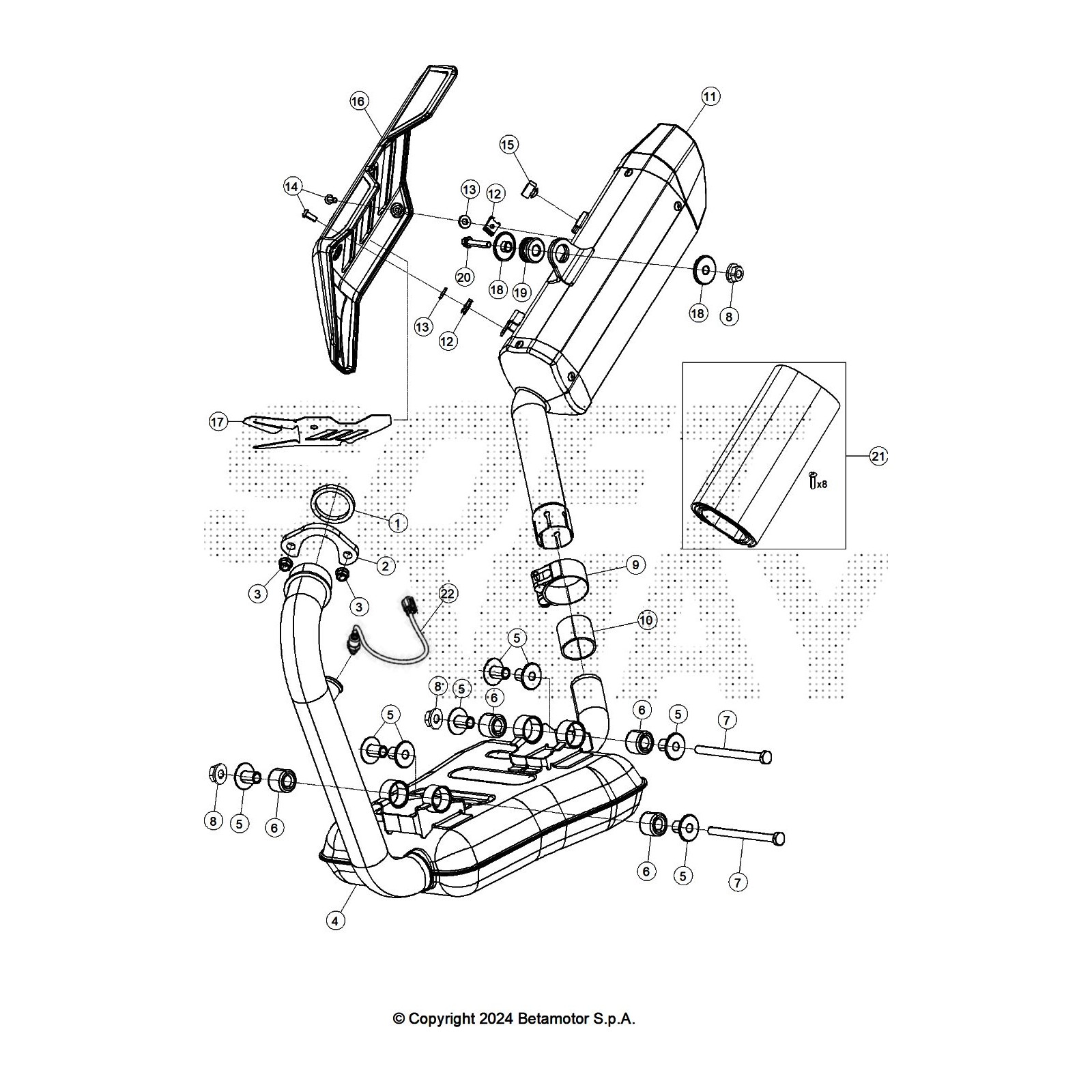 16
11
15
14
13
12
20
18
19
18
8
13
12
17
21
x8
1
2
3
3
22
9
10
5
8
5
6
6
5
7
5
8
5
6
6
5
7
4

© Copyright 2024 Betamotor S.p.A.