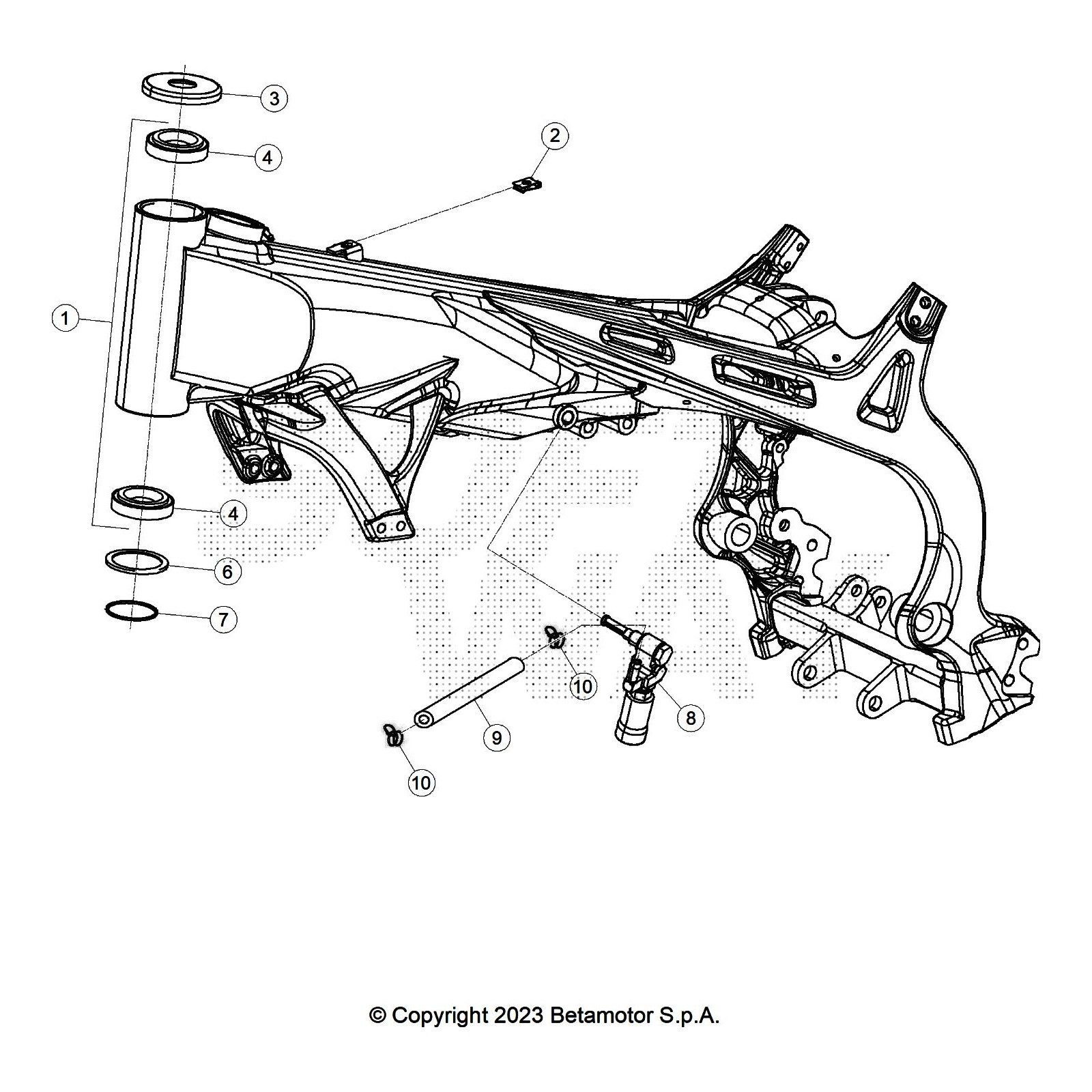 3
2
4
1
4
6
7
10
8
9
10

© Copyright 2023 Betamotor S.p.A.