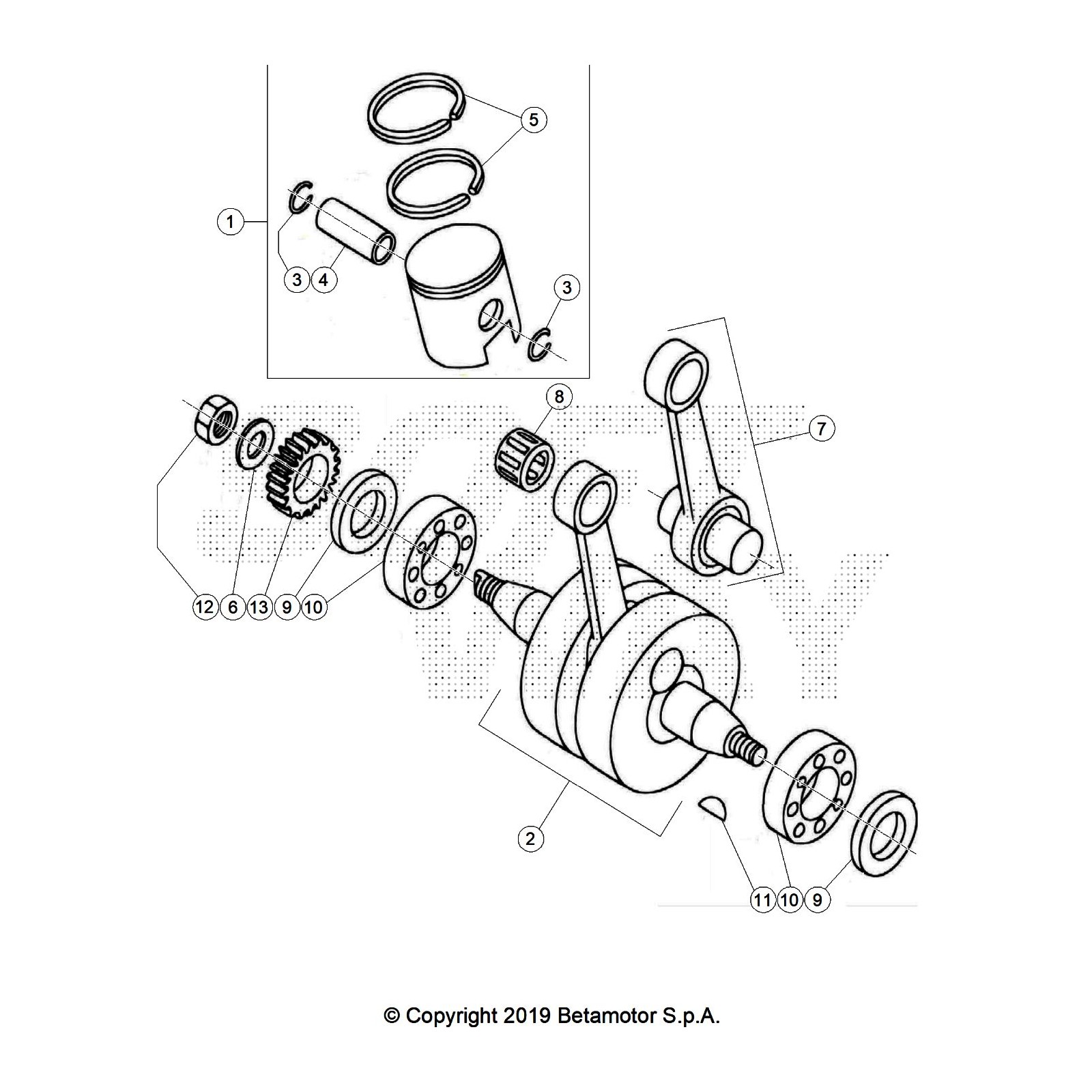 5
1
3 4
3
8
7
12 6 13 9 10
2
11 10 9

© Copyright 2019 Betamotor S.p.A.