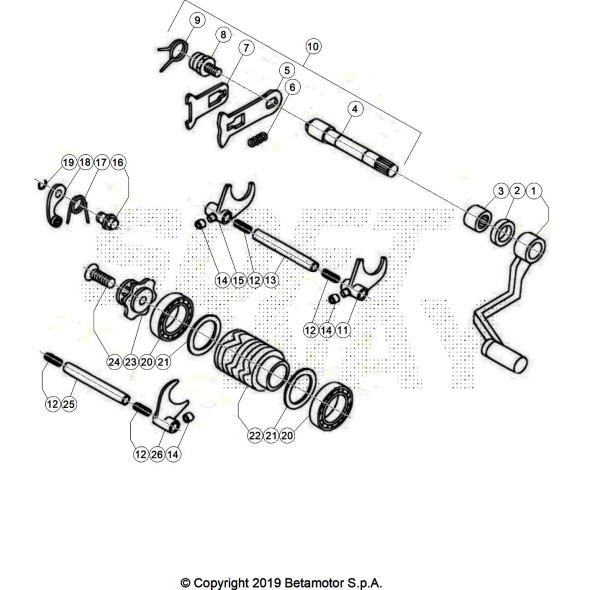 9
8
7
10
5
6
4
19 18 17 16
3 2 1
14 15 12 13
12 14 11
24 23 20 21
12 25
12 26 14
22 21 20

© Copyright 2019 Betamotor S.p.A.