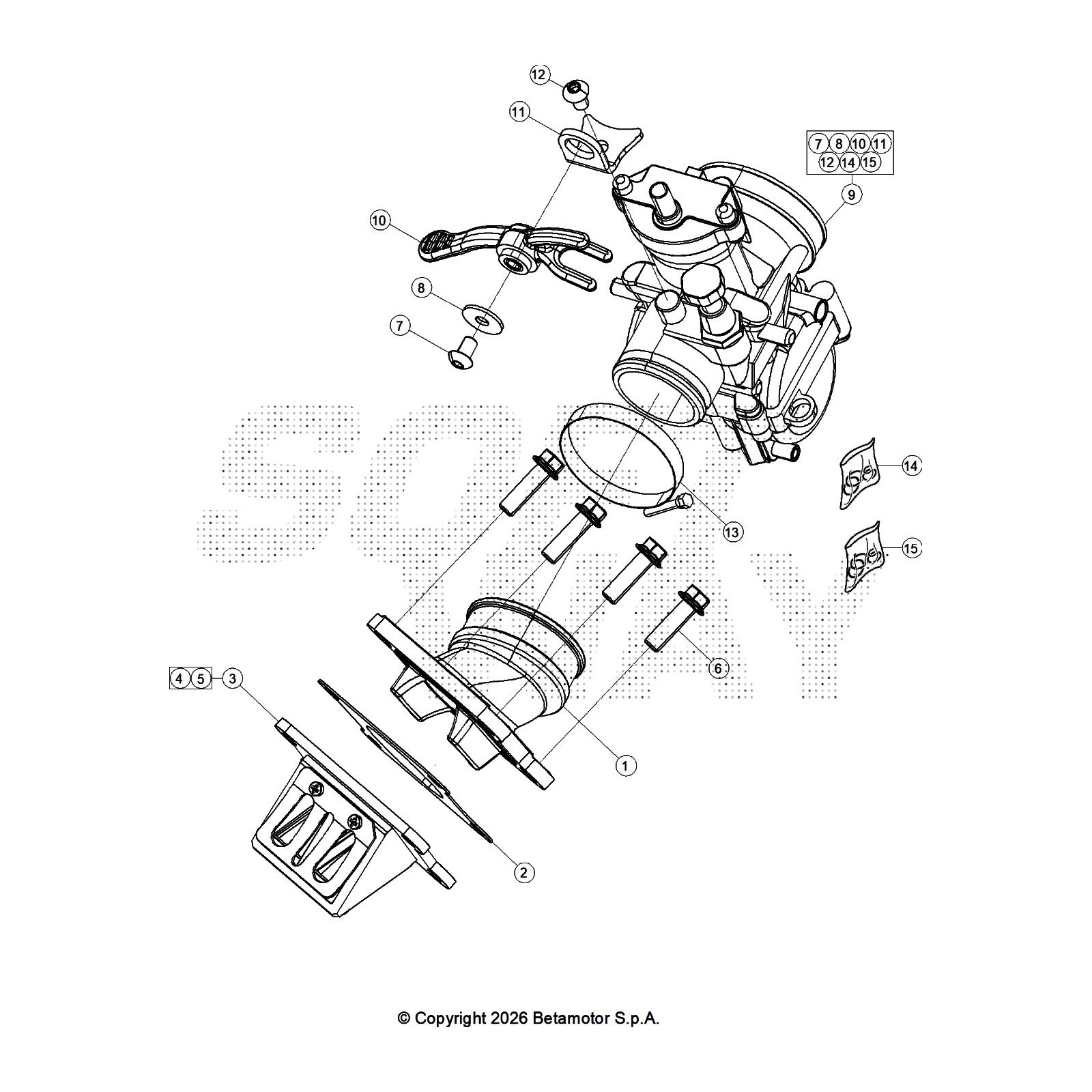 12
11
7 8 10 11
12 14 15
9
10
8
7
14
13
15
6
4 5 3
1
2
© Copyright 2026 Betamotor S.p.A.