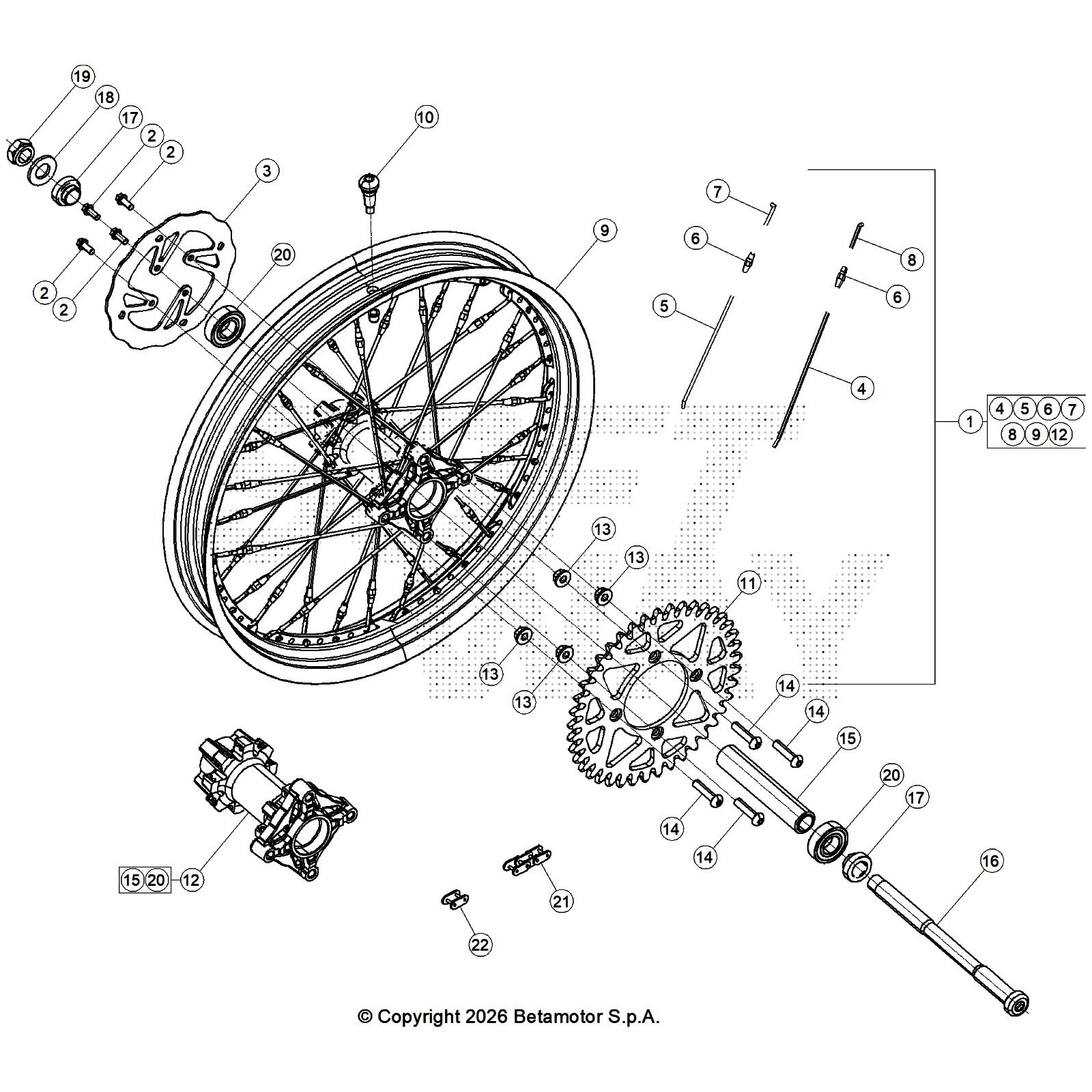 19
18
17
2
2
3
10
2
2
20
9
7
6
8
6
5
4
1
4 5 6 7
8 9 12
13
13
11
13
13
14
14
15
20
17
14
14
16
15 20 12
21
22
© Copyright 2026 Betamotor S.p.A.