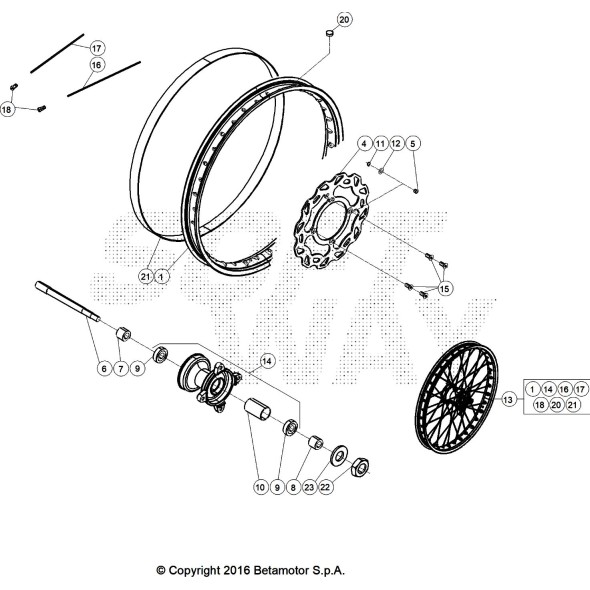 20
17
16
18
4
11
12
5
21
1
15
6
7
9
14
13
1
14
16
17
18
20
21
10
9
8
23
22

© Copyright 2016 Betamotor S.p.A.