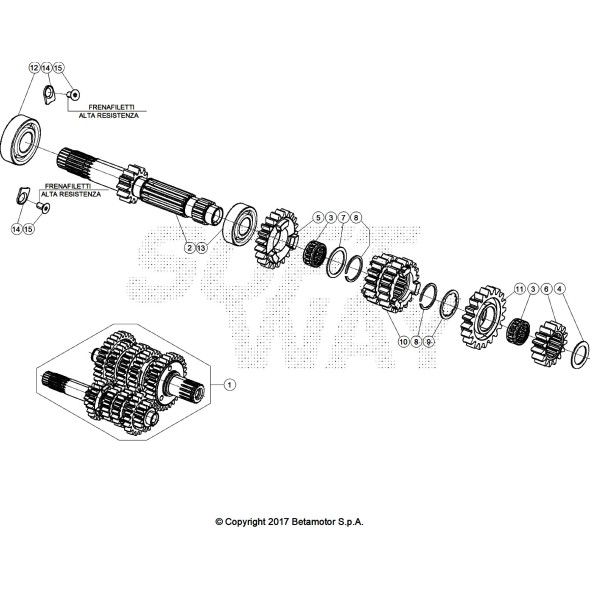 12 14 15

FRENAFILETTI
ALTA RESISTENZA

FRENAFILETTI
ALTA RESISTENZA

14 15

2 13

5 3 7 8

10 8 9

11 3 6 4

1

© Copyright 2017 Betamotor S.p.A.