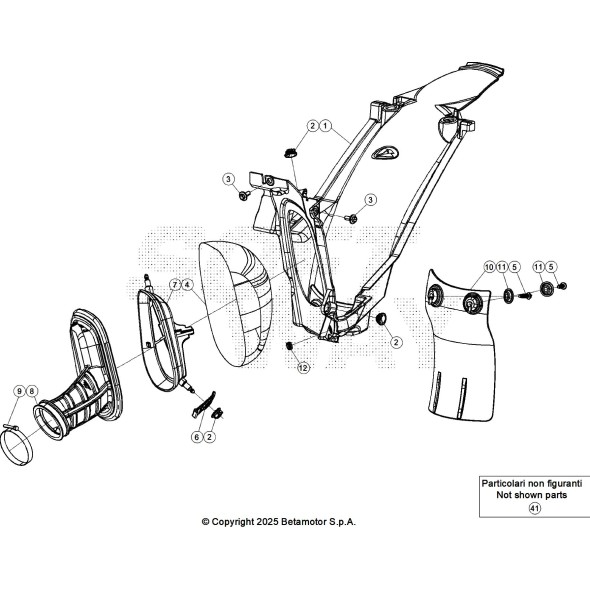 2 1
3
3
7 4
10 11 5 11 5
2
12
9 8
6 2

Particolari non figuranti
Not shown parts
41

© Copyright 2025 Betamotor S.p.A.