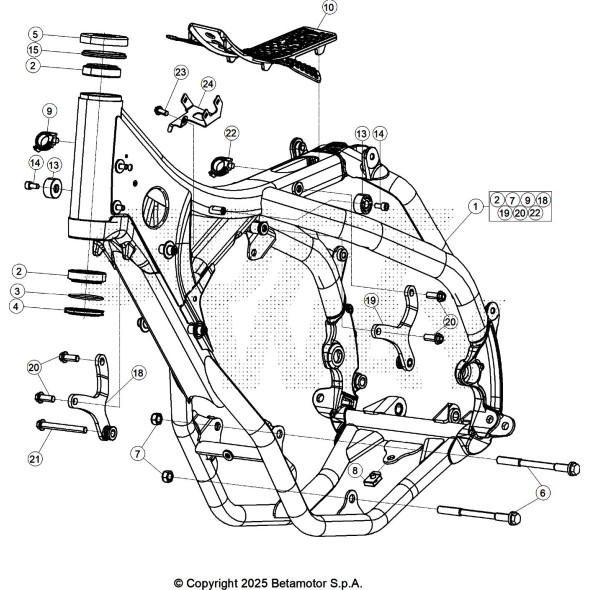 10
5
15
2
23
24
9
22
13
14
14
13
1
2 7 9 18
19 20 22
2
3
4
19
20
20
18
21
7
8
6
© Copyright 2025 Betamotor S.p.A.