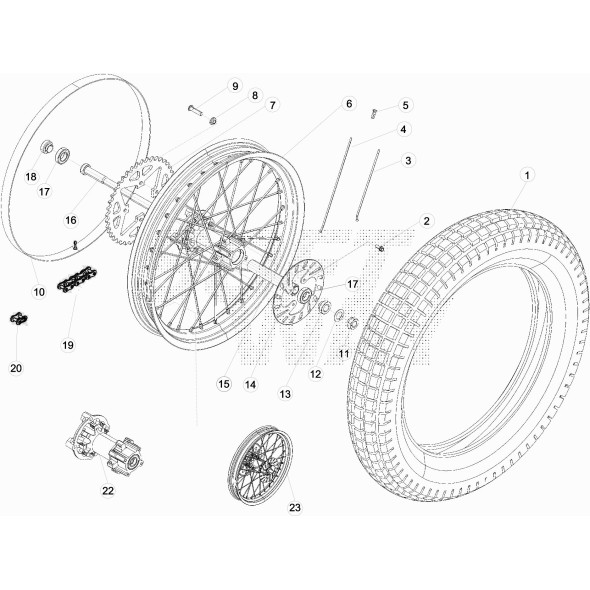 9
8
7
6
5
4
3
1
2
18
17
16
10
19
20
17
11
12
13
14
15
22
23