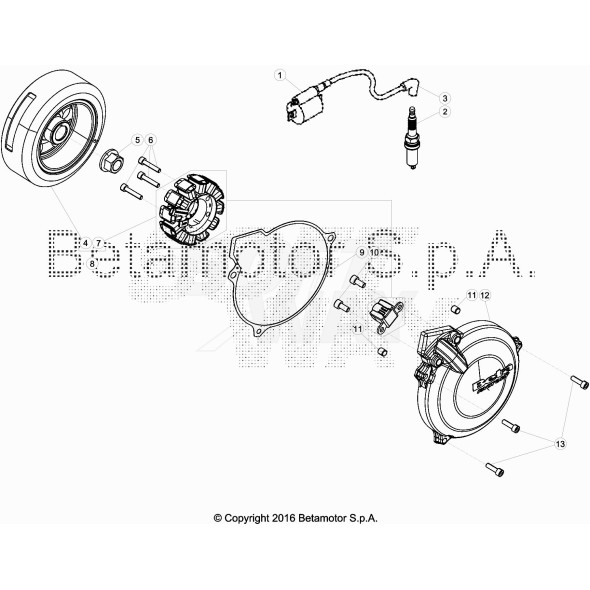 1
3
2
5
6
4
7
8
Betamotor S.p.A.
9
10
11
12
11
13
© Copyright 2016 Betamotor S.p.A.