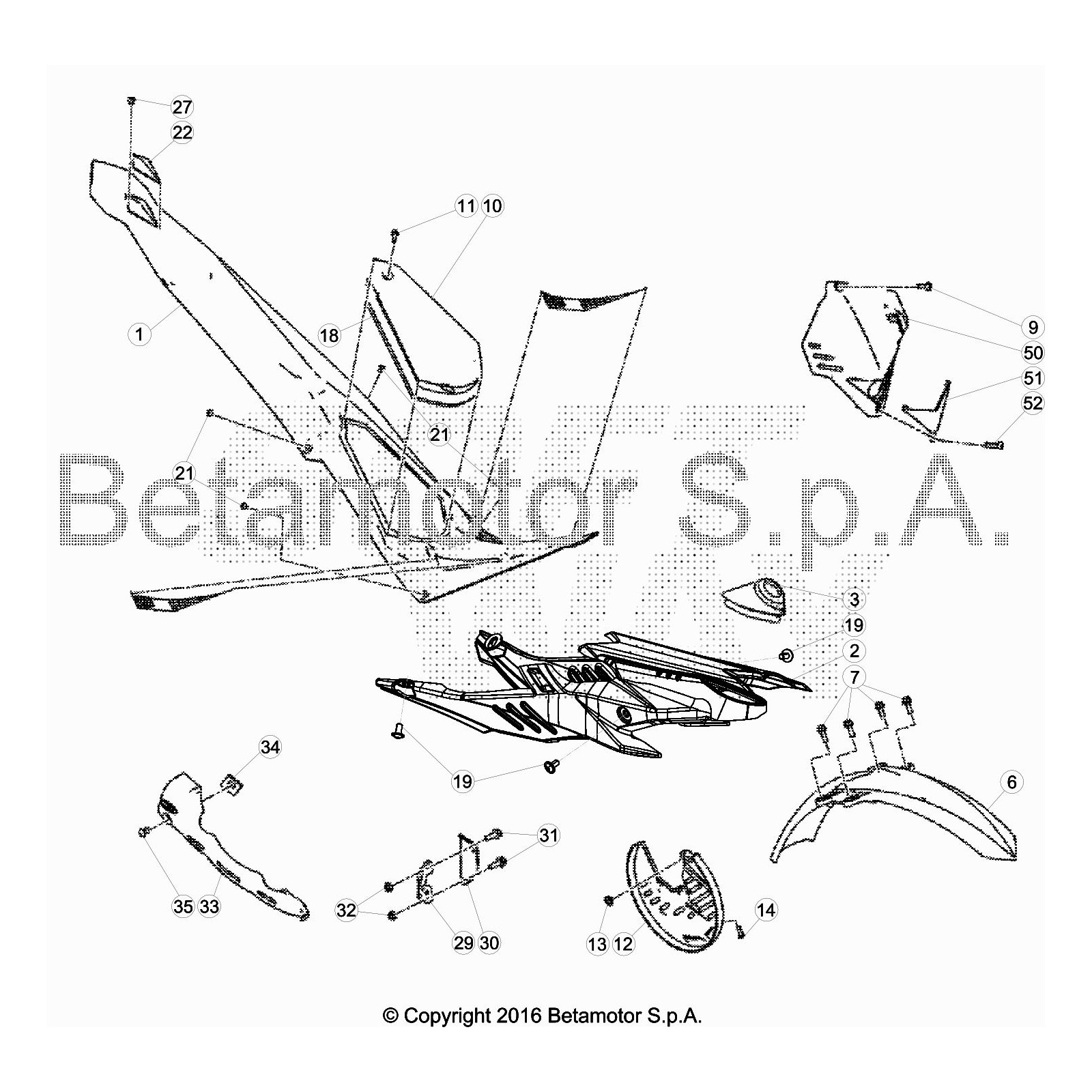 27
22
11 10
1
18
9
50
51
52
21
21
Betamotor S.p.A.
3
19
2
7
34
19
6
31
35 33
32
29 30
13 12
14

© Copyright 2016 Betamotor S.p.A.