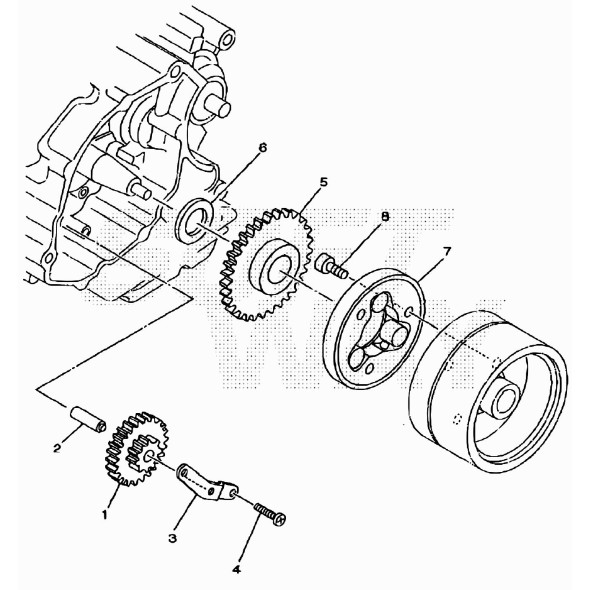 6
5
8
7
2
1
3
4