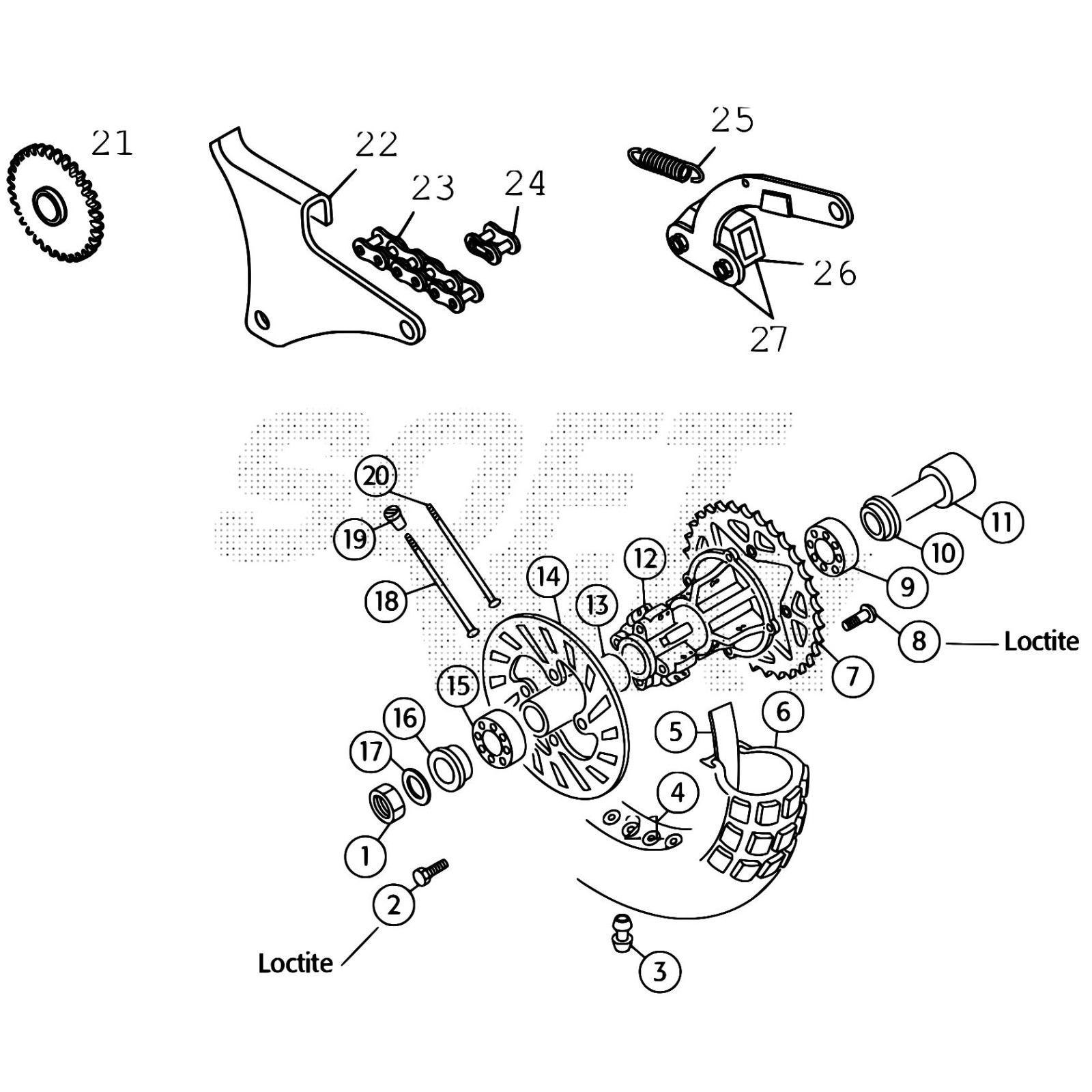 21
22
23
24
25
26
27
20
19
18
14
13
12
11
10
9
8 Loctite
7
15
16
17
5
6
4
1
2
Loctite
3