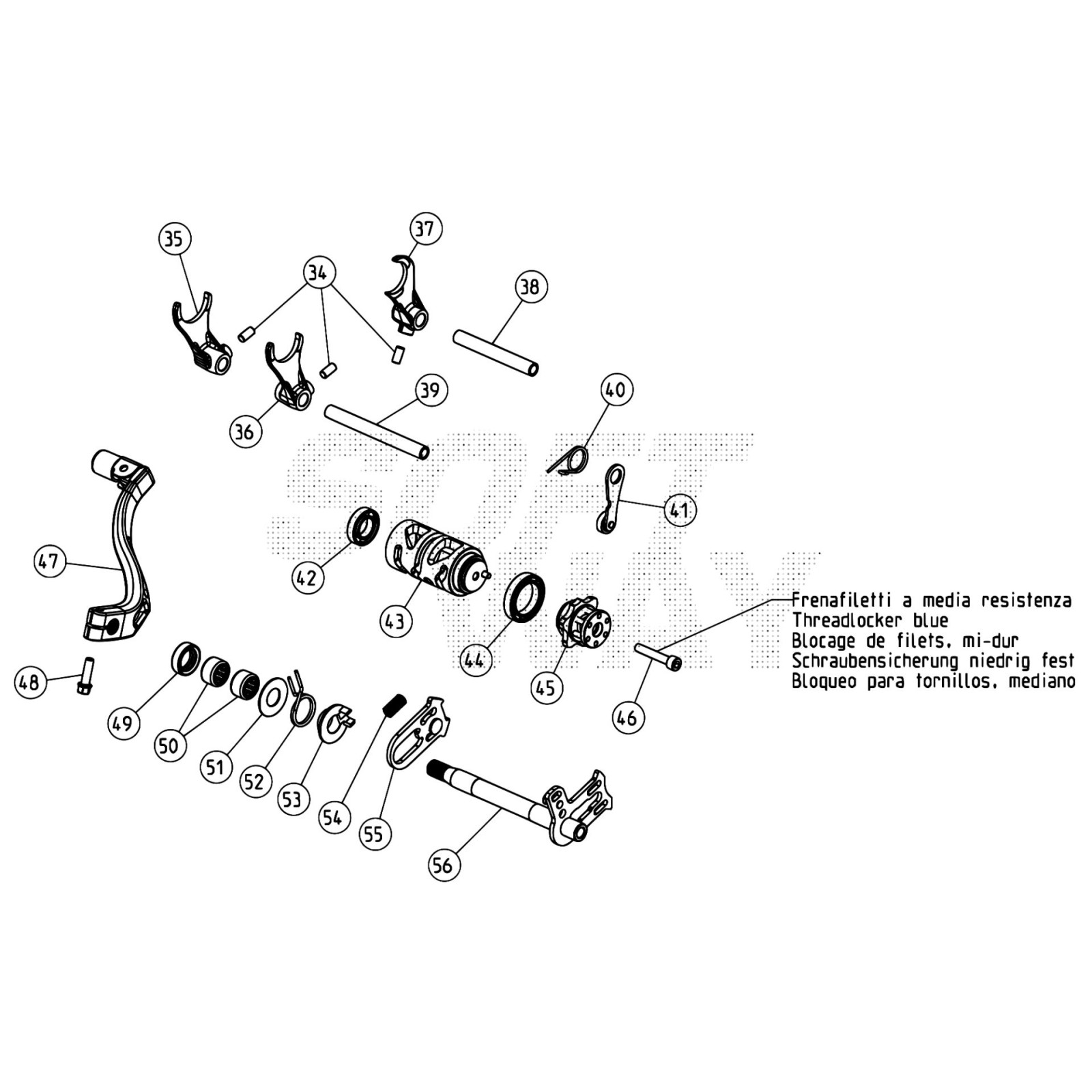 35
37
34
38
36
39
40
41
47
42
43
44
45
46
48
49
50
51
52
53
54
55
56

Frenafiletti a media resistenza
Threadlocker blue
Blocage de filets, mi-dur
Schraubensicherung niedrig fest
Bloqueo para tornillos, mediano