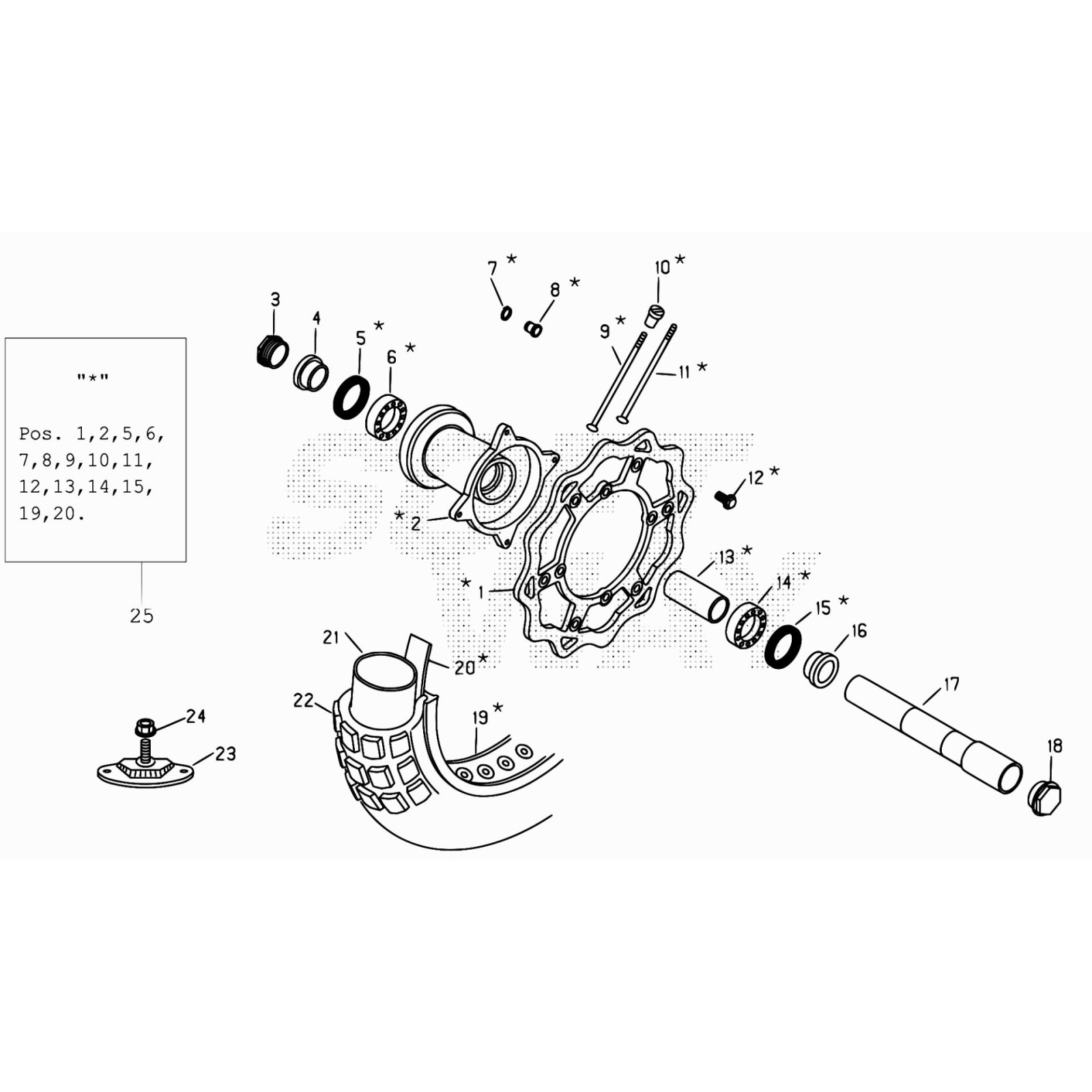 "*"

Pos. 1,2,5,6, 7,8,9,10,11, 12,13,14,15, 19,20.

25

3
4
5 *
6 *
7 *
8 *
9 *
10 *
11 *
12 *
* 2
* 1
13 *
14 *
15 *
16
17
18
21
20 *
22
19 *
24
23