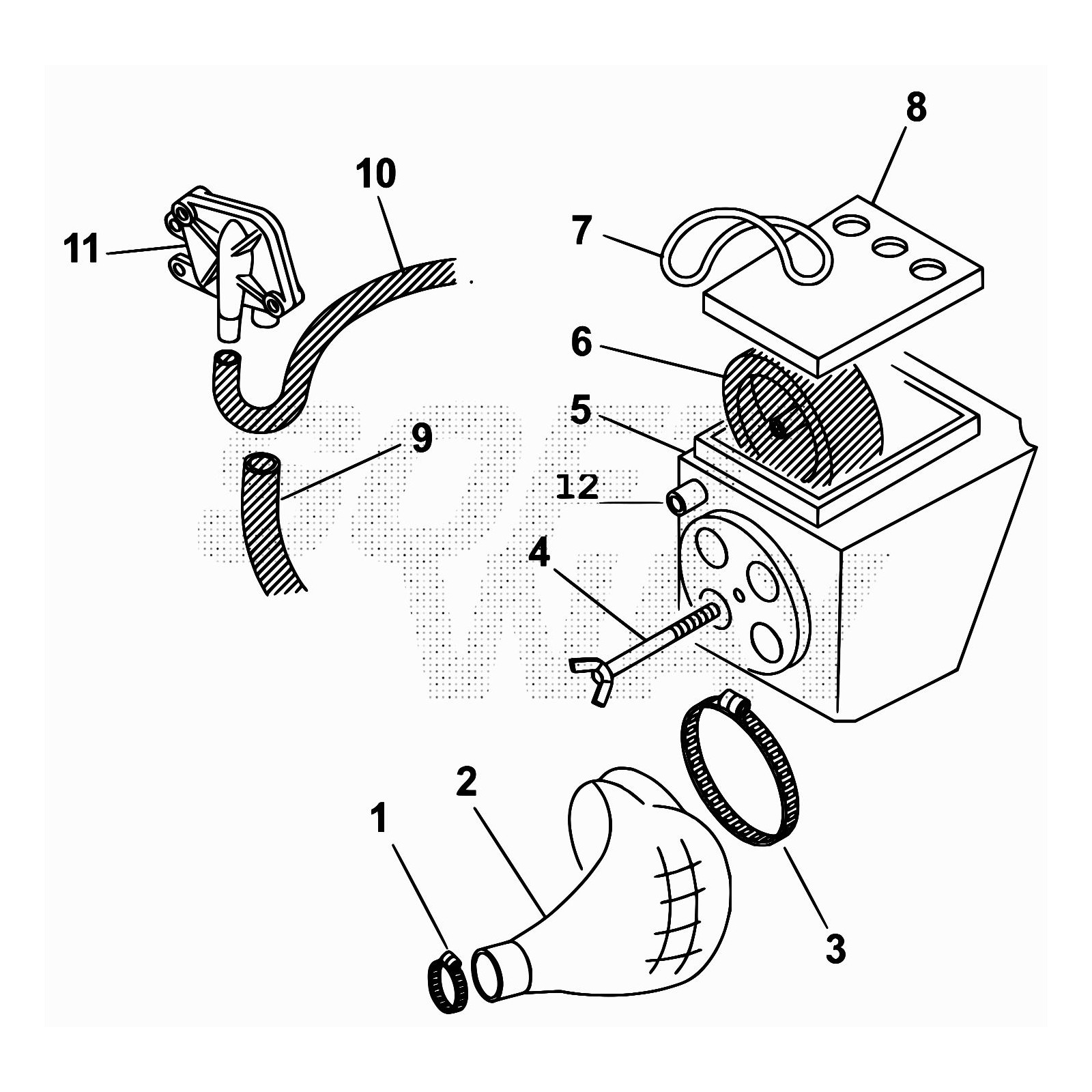 8
10
7
11
6
5
9
12
4
2
1
3