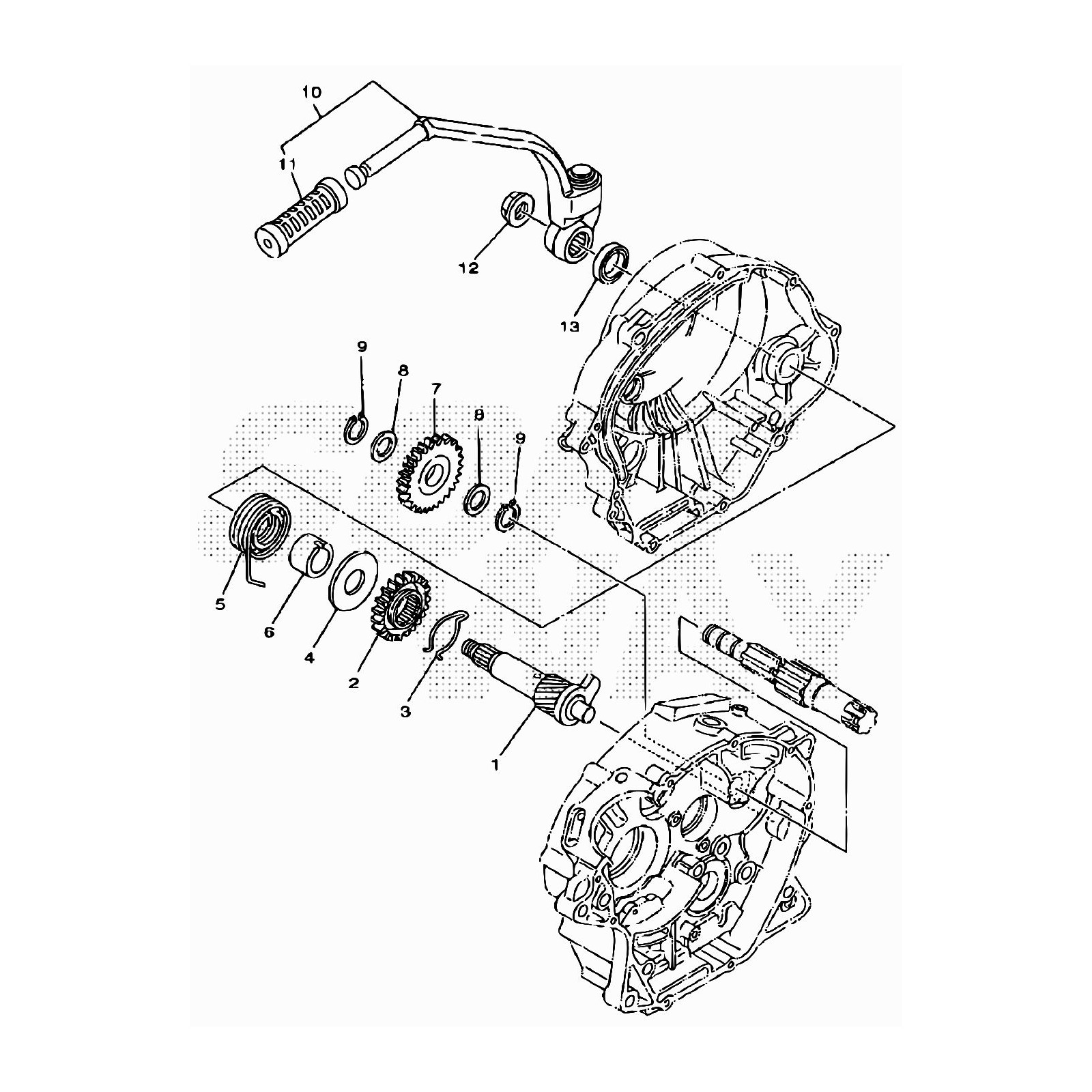 10
11
12
13
9
8
7
8
9
5
6
4
2
3
1