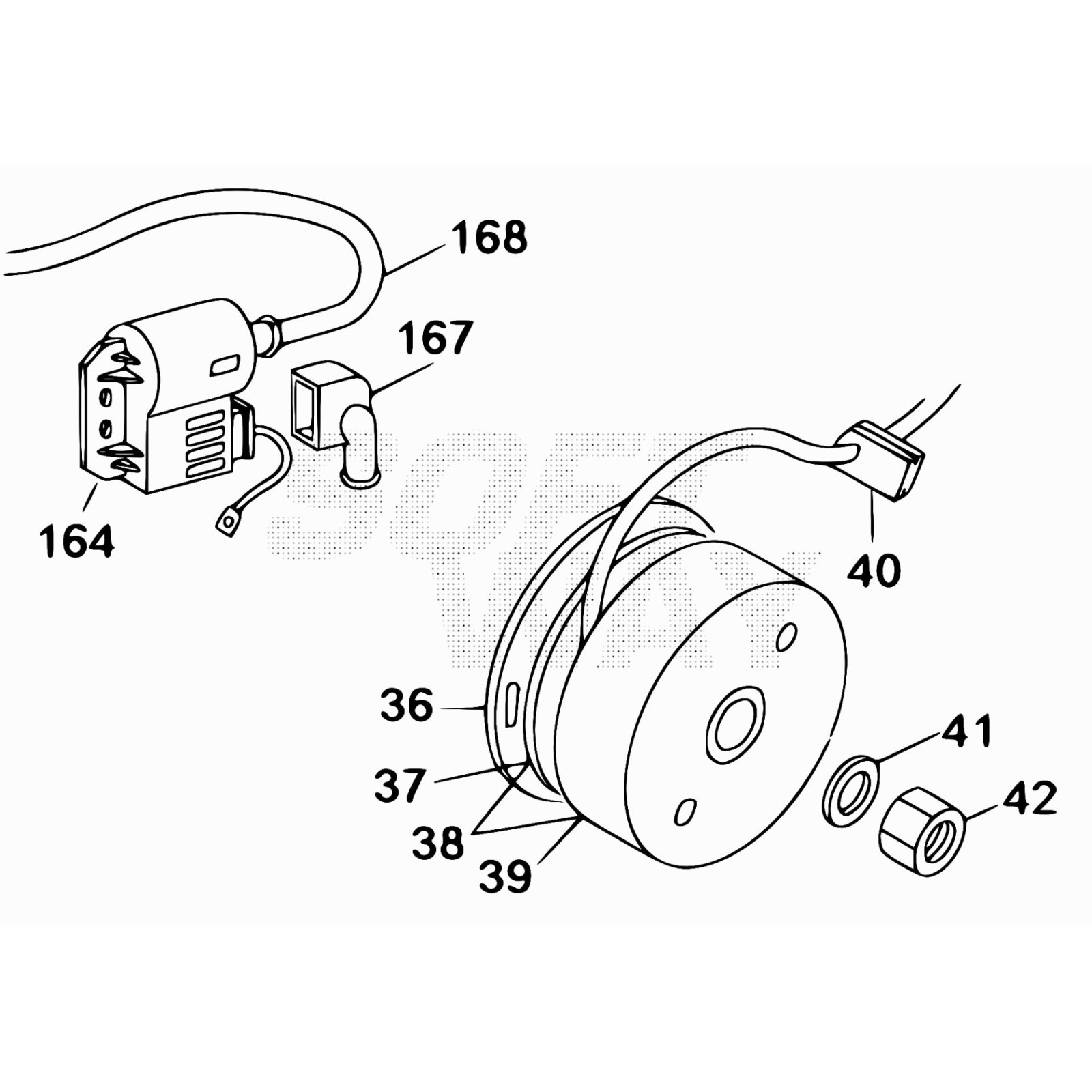 168
167
164
40
36
37
38
39
41
42