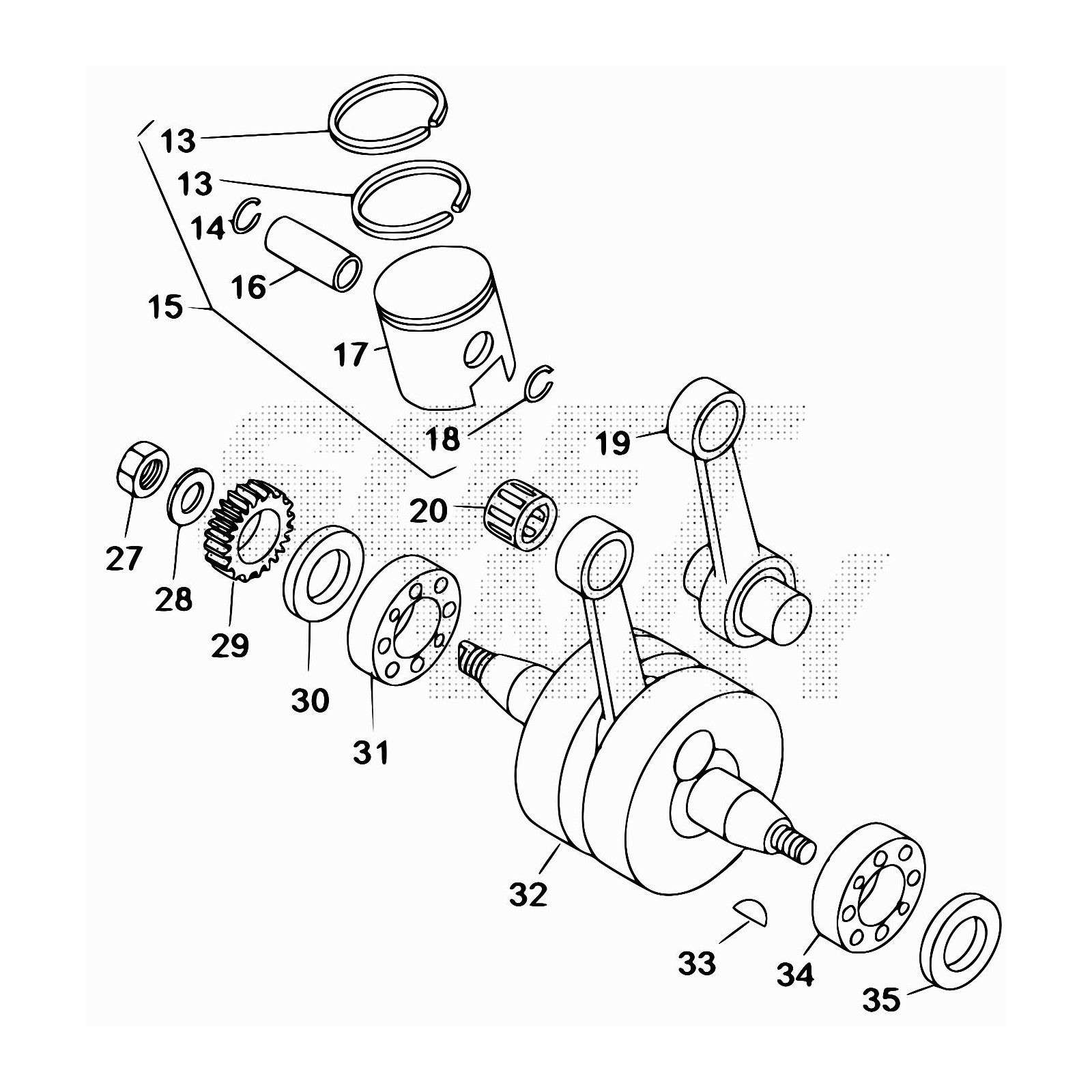 13
13
14
16
15
17
18
19
20
27
28
29
30
31
32
33
34
35