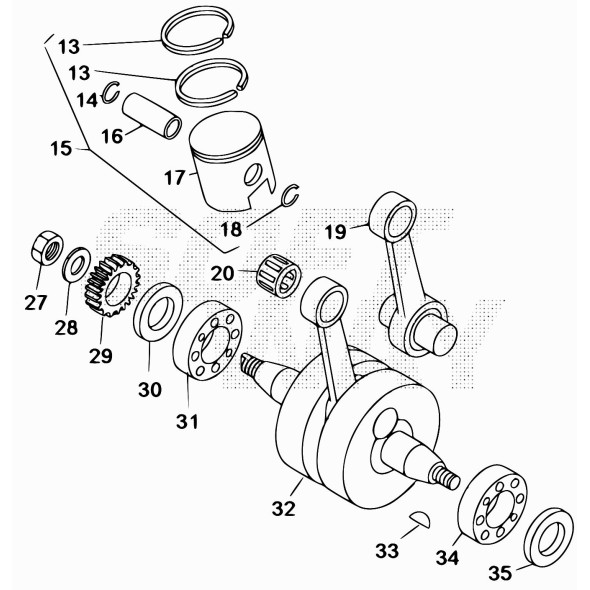 13
13
14
16
15
17
18
19
20
27
28
29
30
31
32
33
34
35