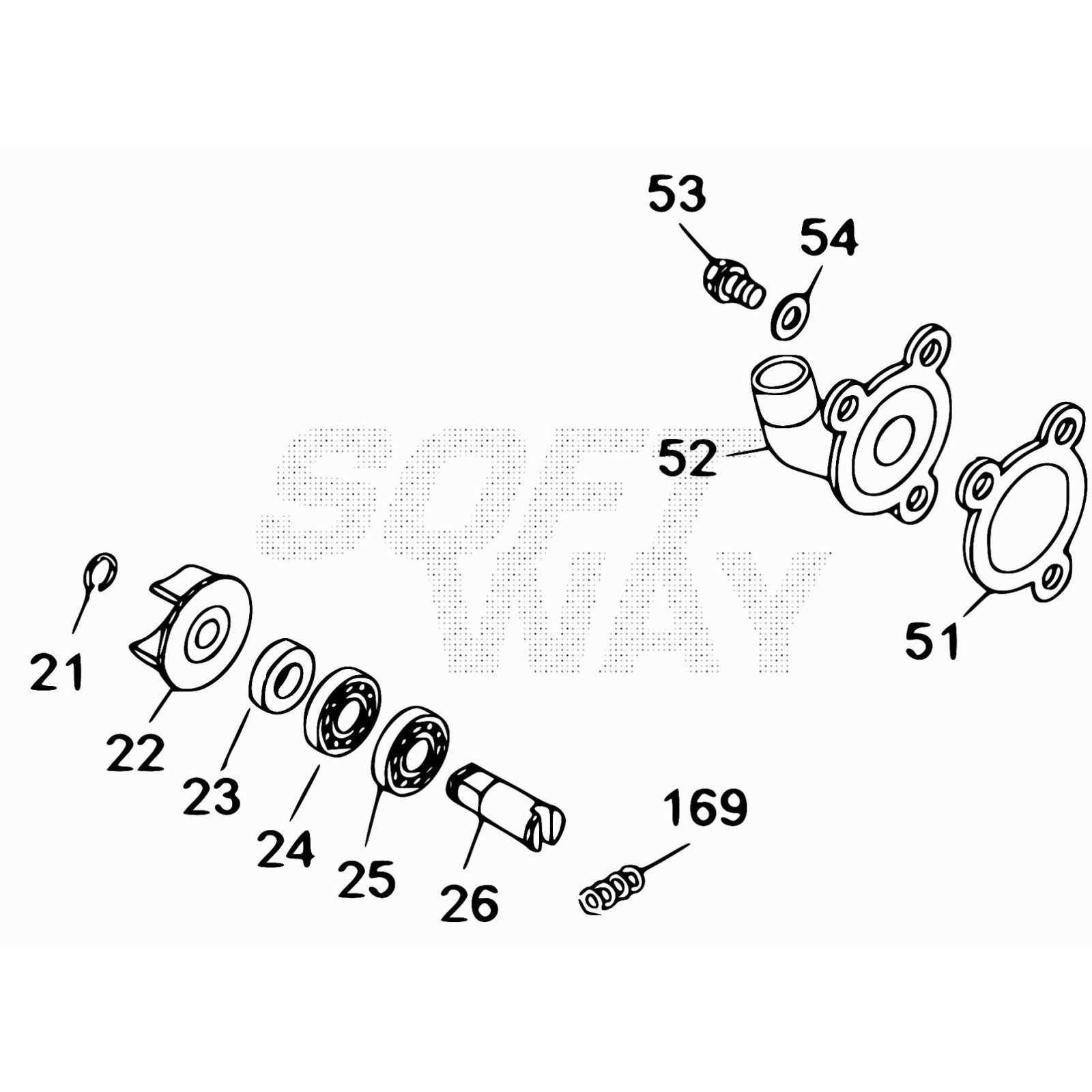 53
54
52
51
SOFT WAY
21
22
23
24
25
26
169