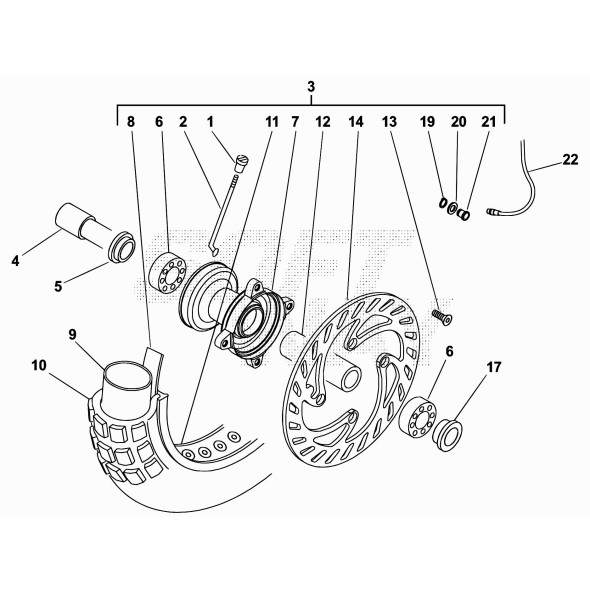 3
8 6 2 1 11 7 12 14 13 19 20 21
22
4
5
9
10
6
17