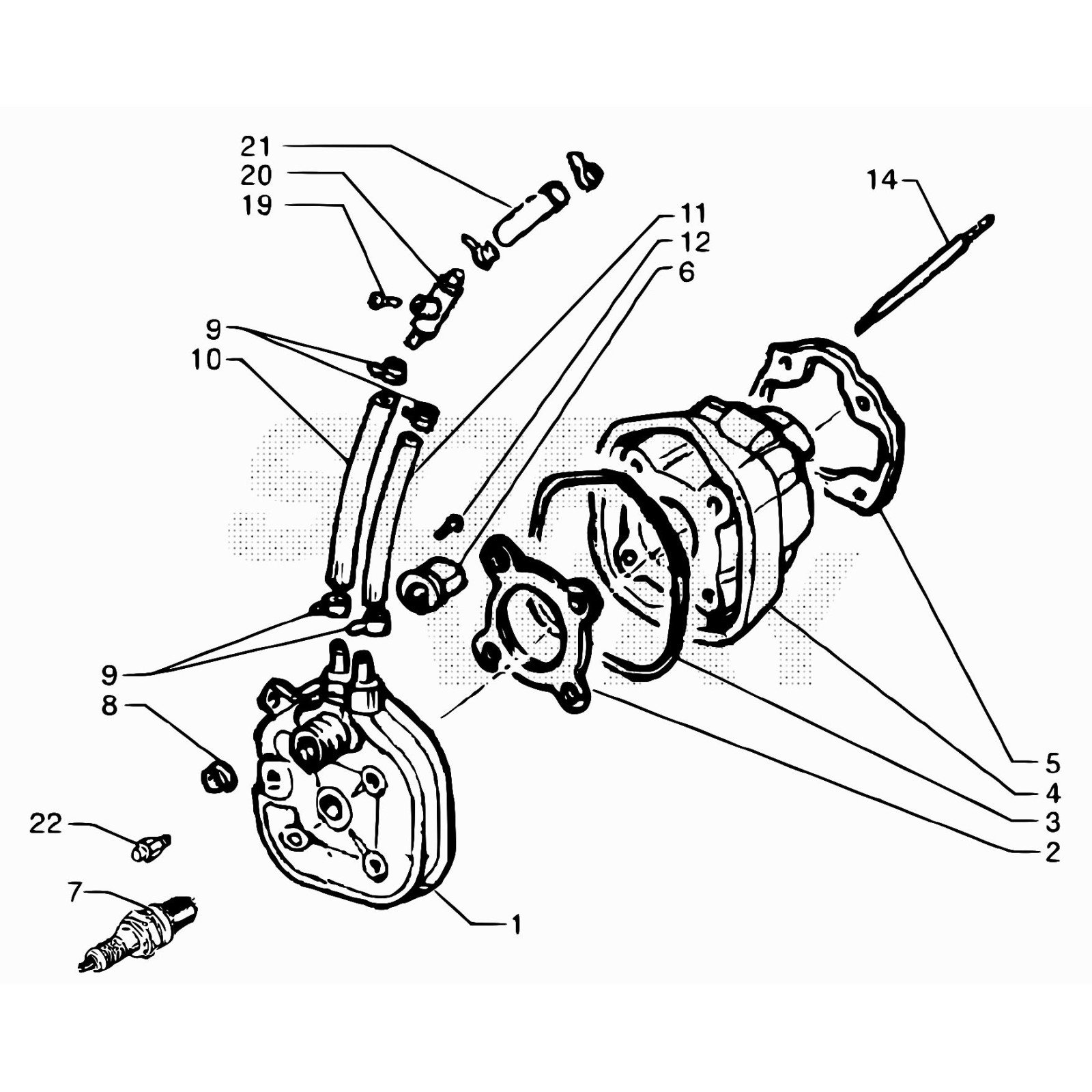 21
20
19
11
12
6
14
9
10
9
8
22
7
1
5
4
3
2