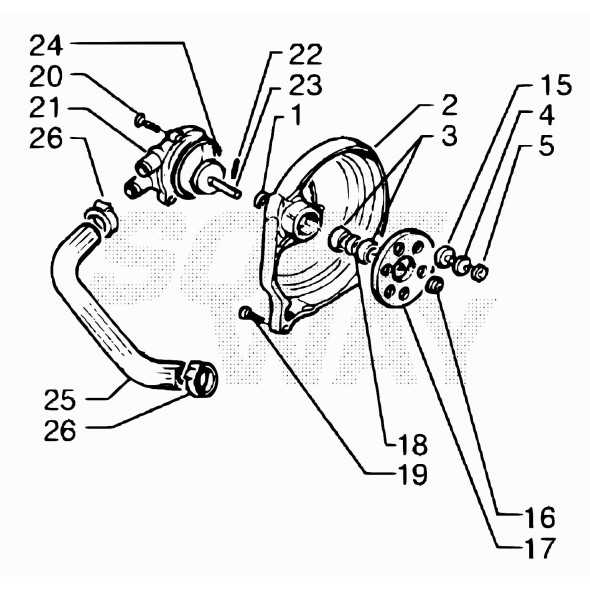 24
20
21
26
22
23
1
2
3
15
4
5
25
26
18
19
16
17