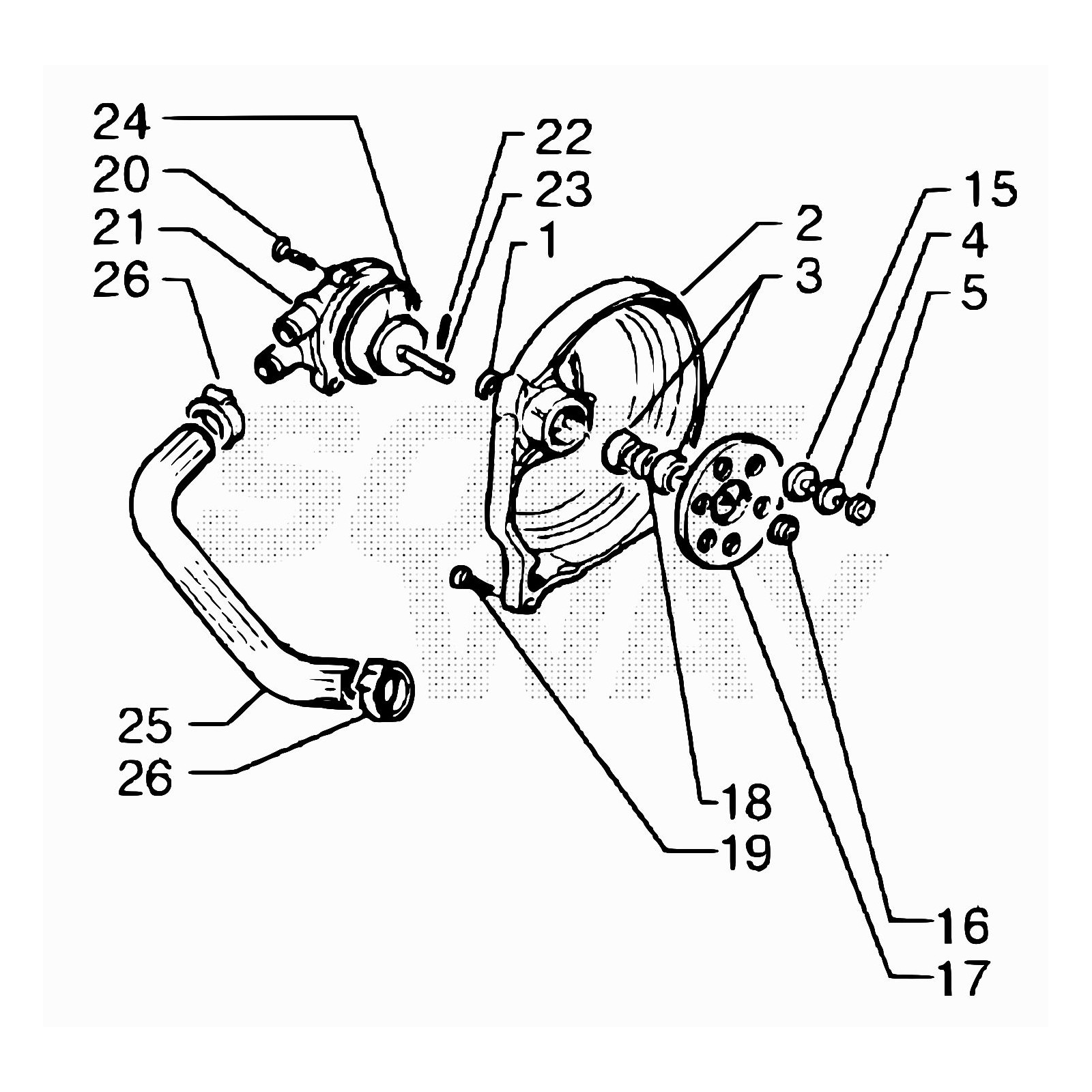 24
20
21
26
22
23
1
2
3
15
4
5
25
26
18
19
16
17