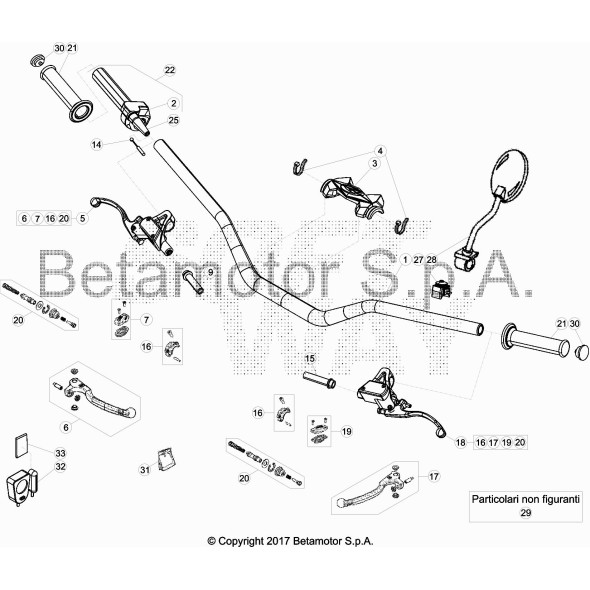 30 21
22
2
25
14
4
3
6 7 16 20 5
Betamotor S.p.A.
1 27 28
9
20
7
16
21 30
15
6
16
19
18 16 17 19 20
33
32
31
20
17
Particolari non figuranti
29
© Copyright 2017 Betamotor S.p.A.